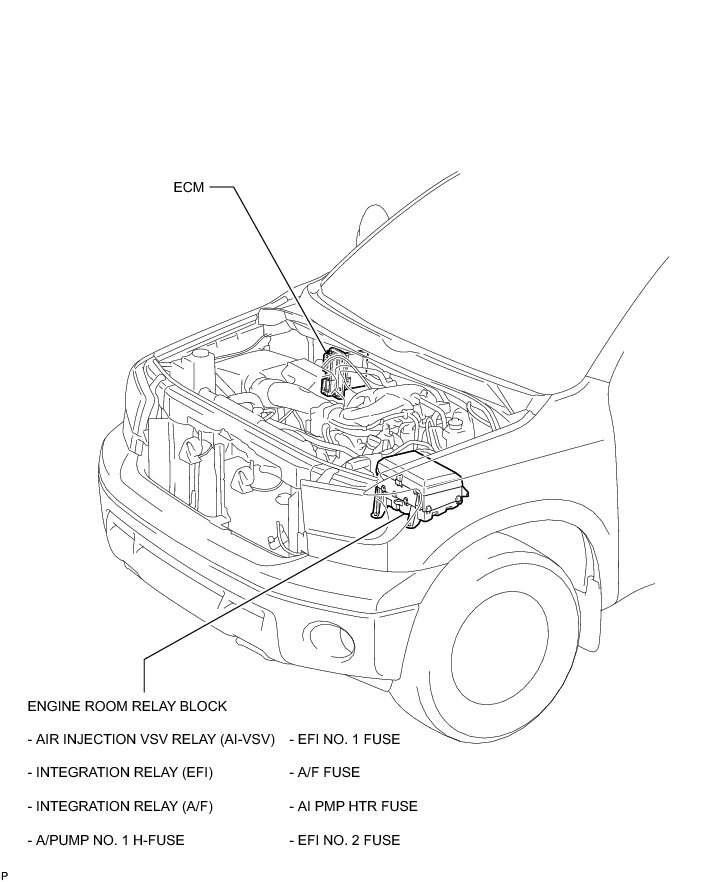 ECM

ENGINE ROOM RELAY BLOCK

- AIR INJECTION VSV RELAY (AI-VSV)
- INTEGRATION RELAY (EFI)
- INTEGRATION RELAY (A/F)
- A/PUMP NO. 1 H-FUSE

- EFI NO. 1 FUSE
- A/F FUSE
- AI PMP HTR FUSE
- EFI NO. 2 FUSE

P