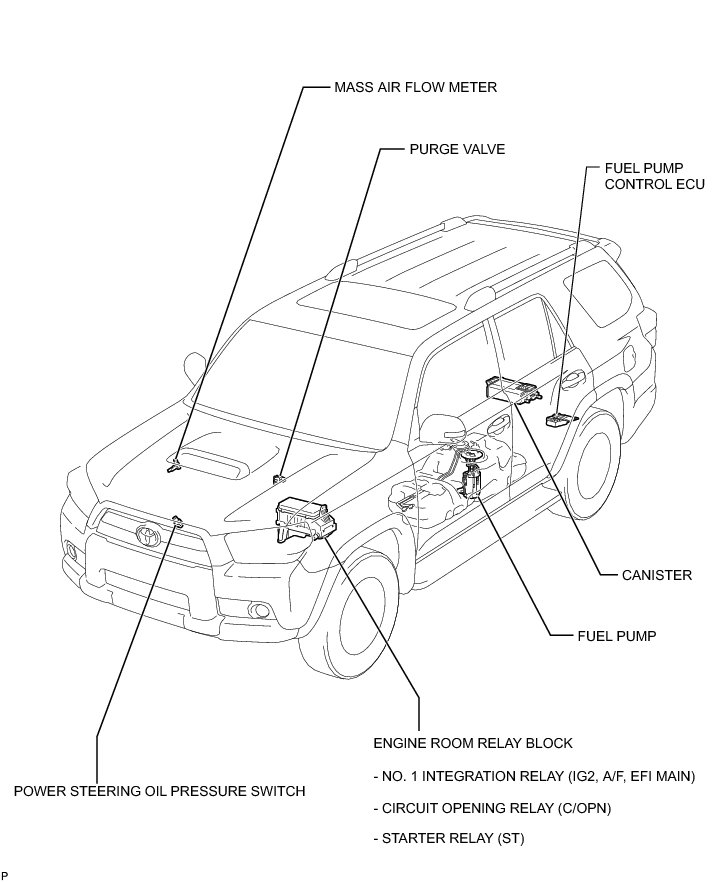 MASS AIR FLOW METER

PURGE VALVE

FUEL PUMP CONTROL ECU

CANISTER

FUEL PUMP

ENGINE ROOM RELAY BLOCK

- NO. 1 INTEGRATION RELAY (IG2, A/F, EFI MAIN)

- CIRCUIT OPENING RELAY (C/OPN)

- STARTER RELAY (ST)

POWER STEERING OIL PRESSURE SWITCH

P