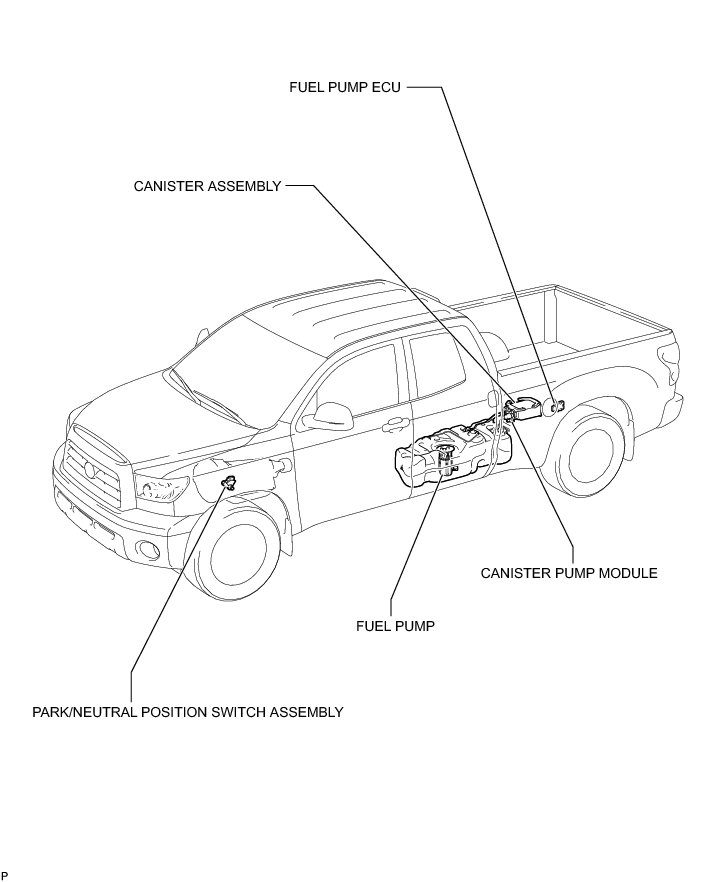 FUEL PUMP ECU

CANISTER ASSEMBLY

CANISTER PUMP MODULE

FUEL PUMP

PARK/NEUTRAL POSITION SWITCH ASSEMBLY

P