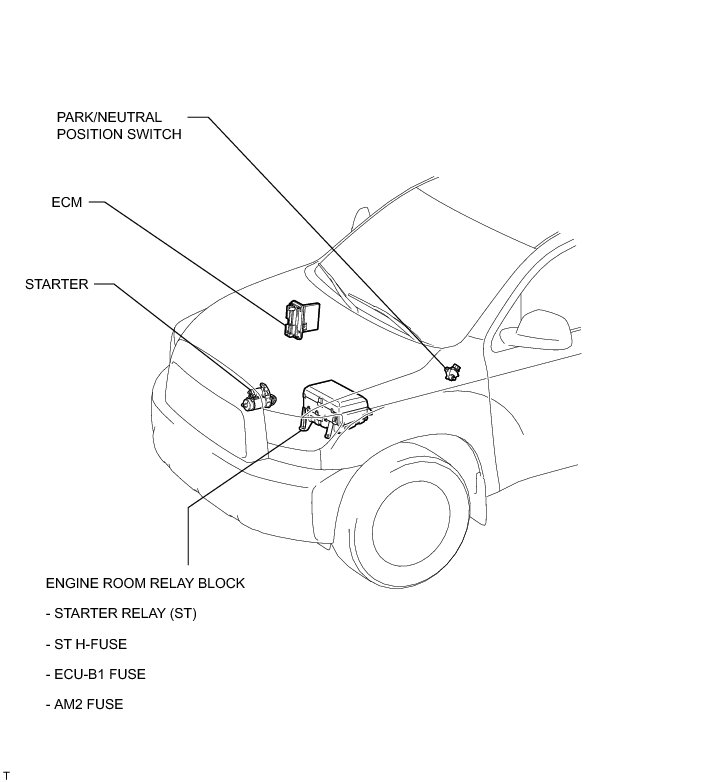 PARK/NEUTRAL POSITION SWITCH

ECM

STARTER

ENGINE ROOM RELAY BLOCK

- STARTER RELAY (ST)

- ST H-FUSE

- ECU-B1 FUSE

- AM2 FUSE

T