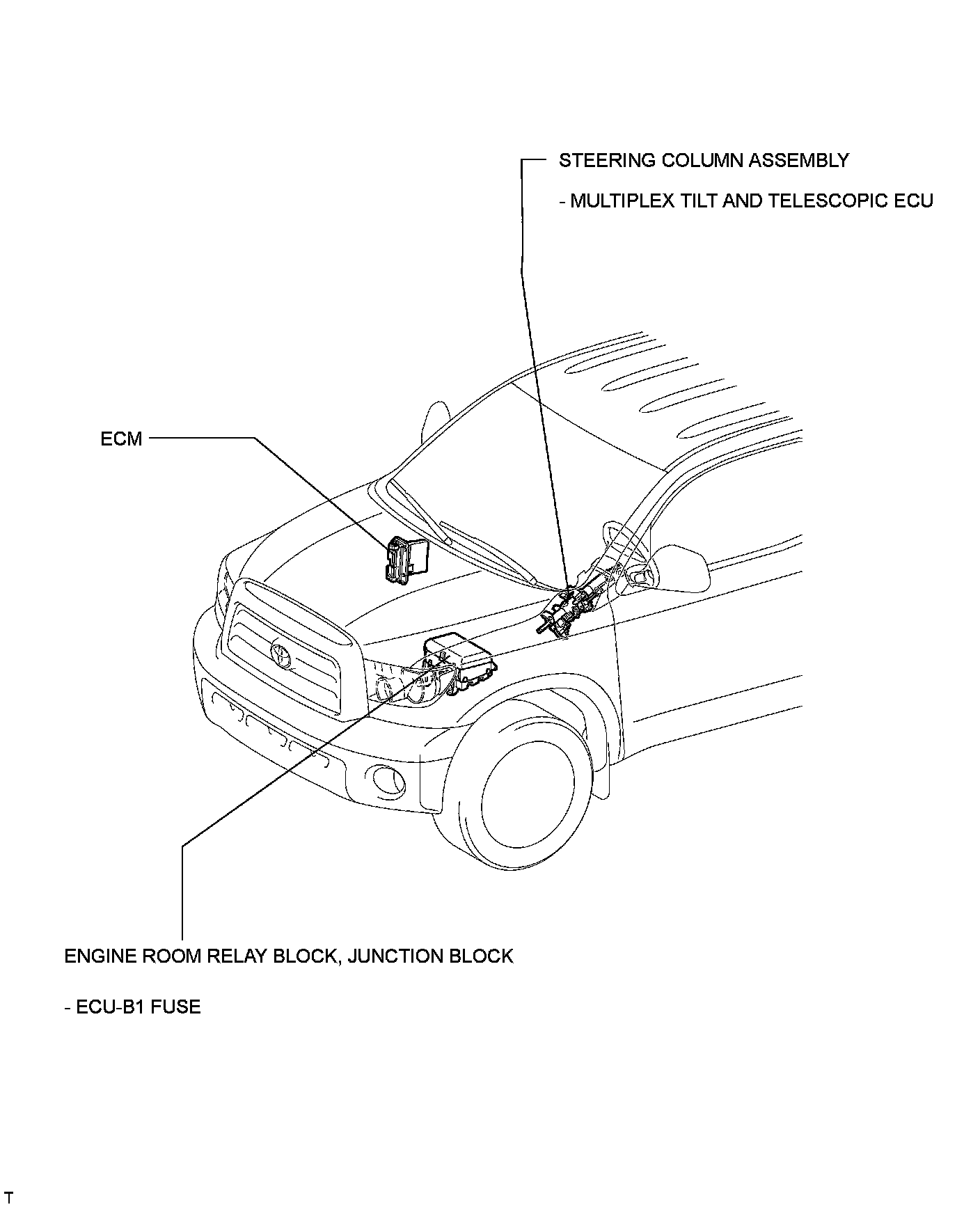 STEERING COLUMN ASSEMBLY

- MULTIPLEX TILT AND TELESCOPIC ECU

ECM

ENGINE ROOM RELAY BLOCK, JUNCTION BLOCK

- ECU-B1 FUSE

T