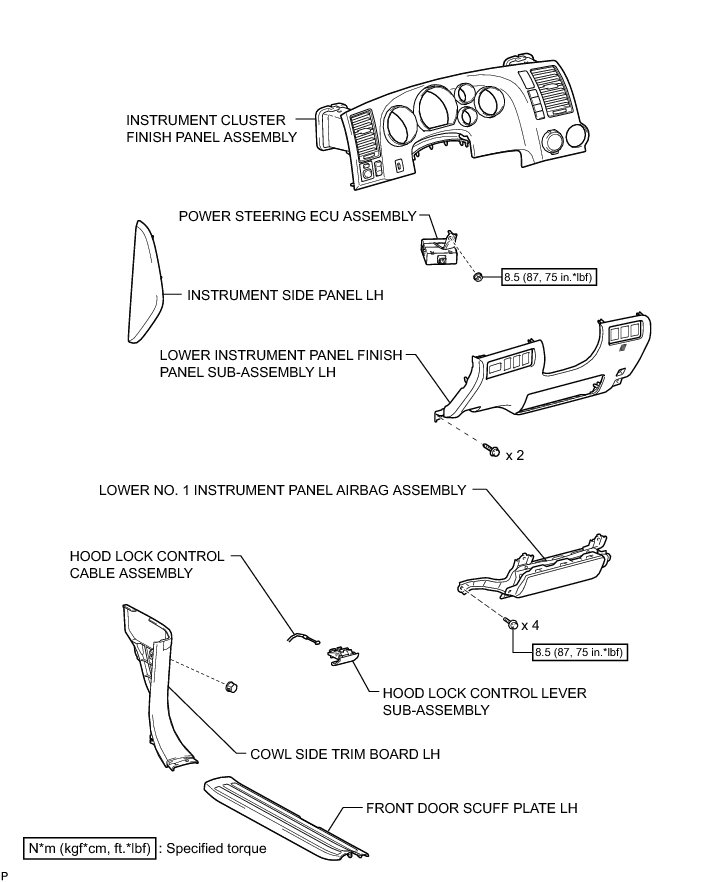 INSTRUMENT CLUSTER FINISH PANEL ASSEMBLY

POWER STEERING ECU ASSEMBLY

8.5 (87, 75 in.*lbf)

INSTRUMENT SIDE PANEL LH

LOWER INSTRUMENT PANEL FINISH PANEL SUB-ASSEMBLY LH

x 2

LOWER NO. 1 INSTRUMENT PANEL AIRBAG ASSEMBLY

HOOD LOCK CONTROL CABLE ASSEMBLY

x 4

8.5 (87, 75 in.*lbf)

HOOD LOCK CONTROL LEVER SUB-ASSEMBLY

COWL SIDE TRIM BOARD LH

FRONT DOOR SCUFF PLATE LH

N*m (kgf*cm, ft.*lbf) : Specified torque

P