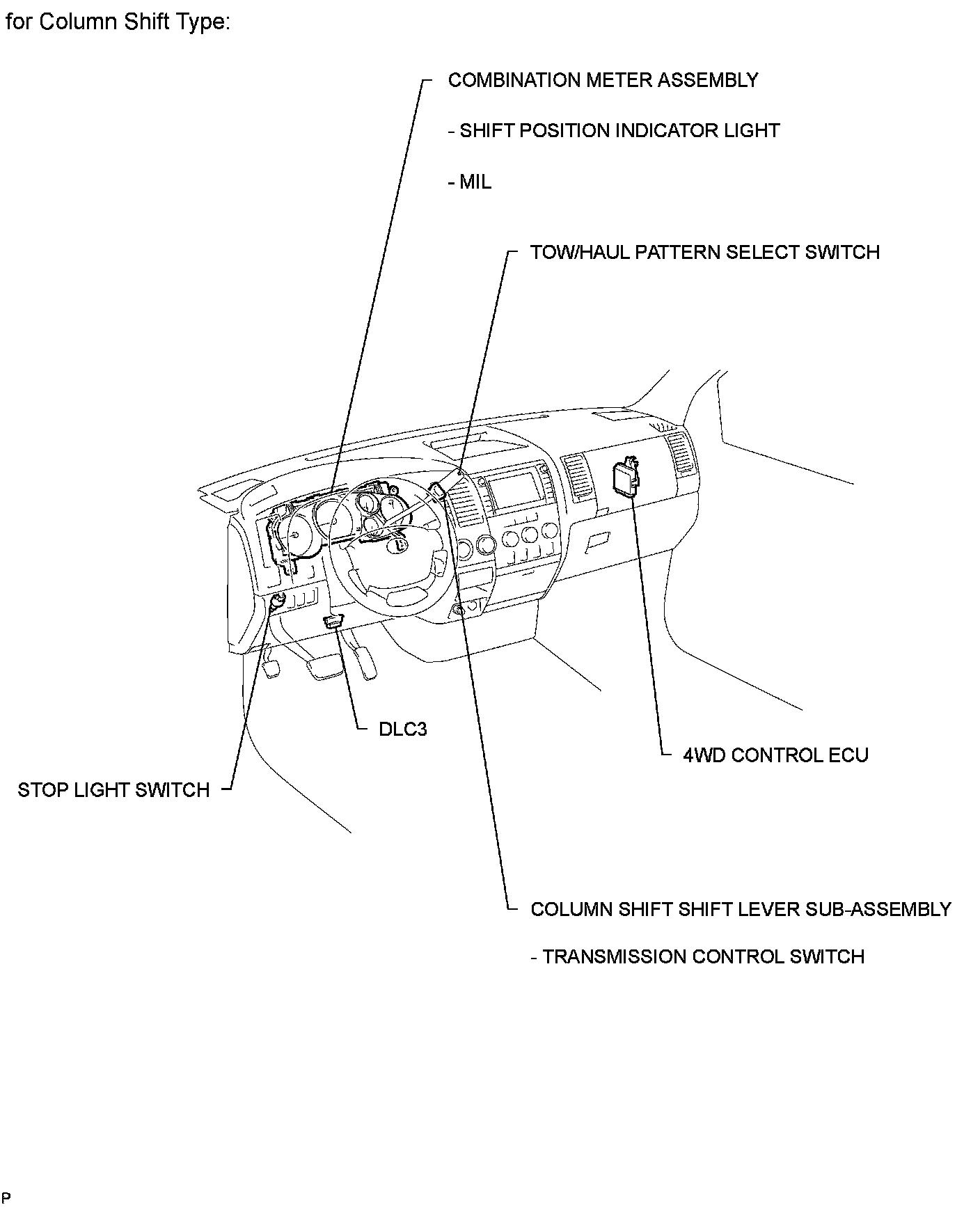 for Column Shift Type:

COMBINATION METER ASSEMBLY

- SHIFT POSITION INDICATOR LIGHT

- MIL

TOW/HAUL PATTERN SELECT SWITCH

DLC3

4WD CONTROL ECU

STOP LIGHT SWITCH

COLUMN SHIFT SHIFT LEVER SUB-ASSEMBLY

- TRANSMISSION CONTROL SWITCH

P