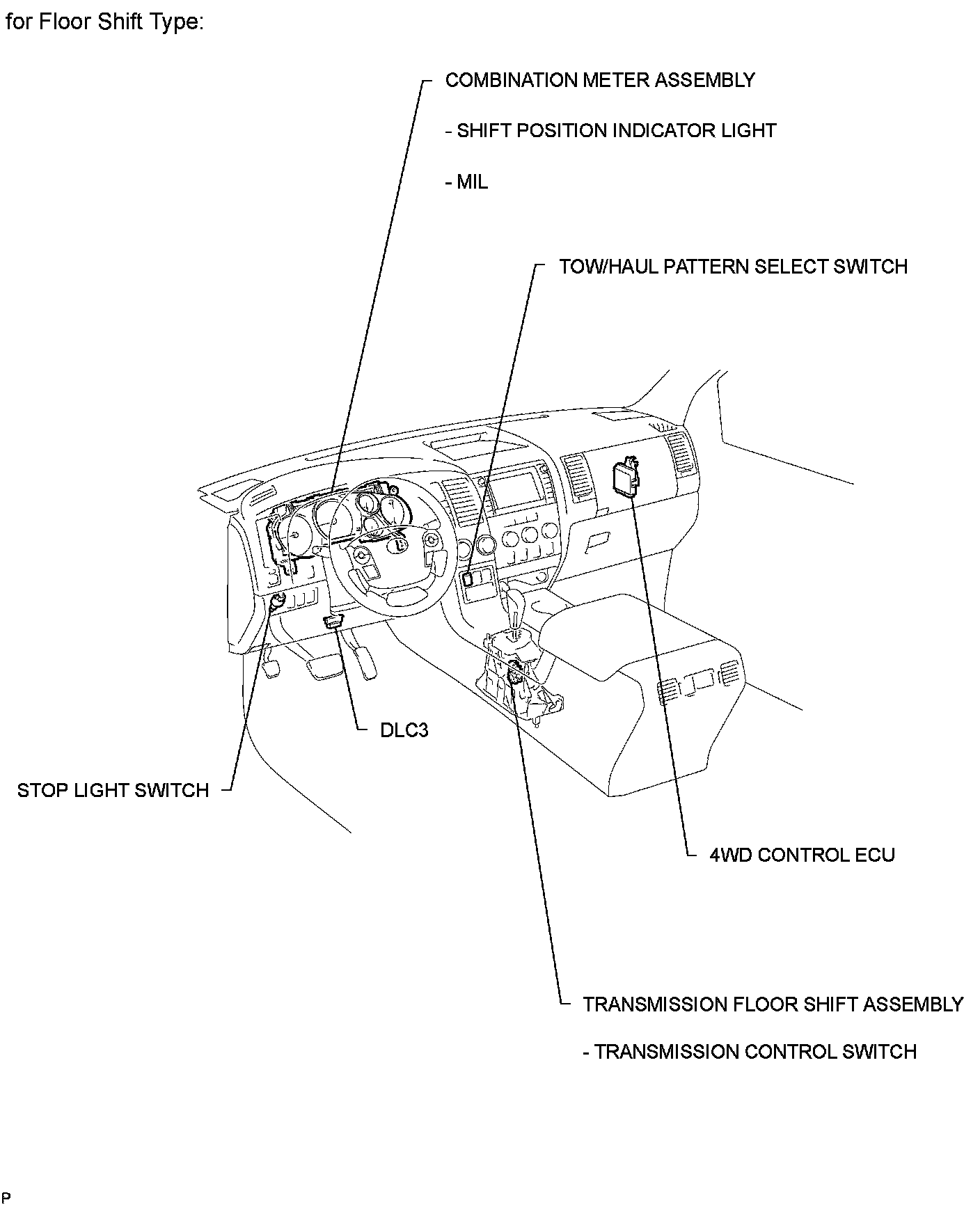 for Floor Shift Type:

COMBINATION METER ASSEMBLY

- SHIFT POSITION INDICATOR LIGHT

- MIL

TOW/HAUL PATTERN SELECT SWITCH

DLC3

STOP LIGHT SWITCH

4WD CONTROL ECU

TRANSMISSION FLOOR SHIFT ASSEMBLY

- TRANSMISSION CONTROL SWITCH

P