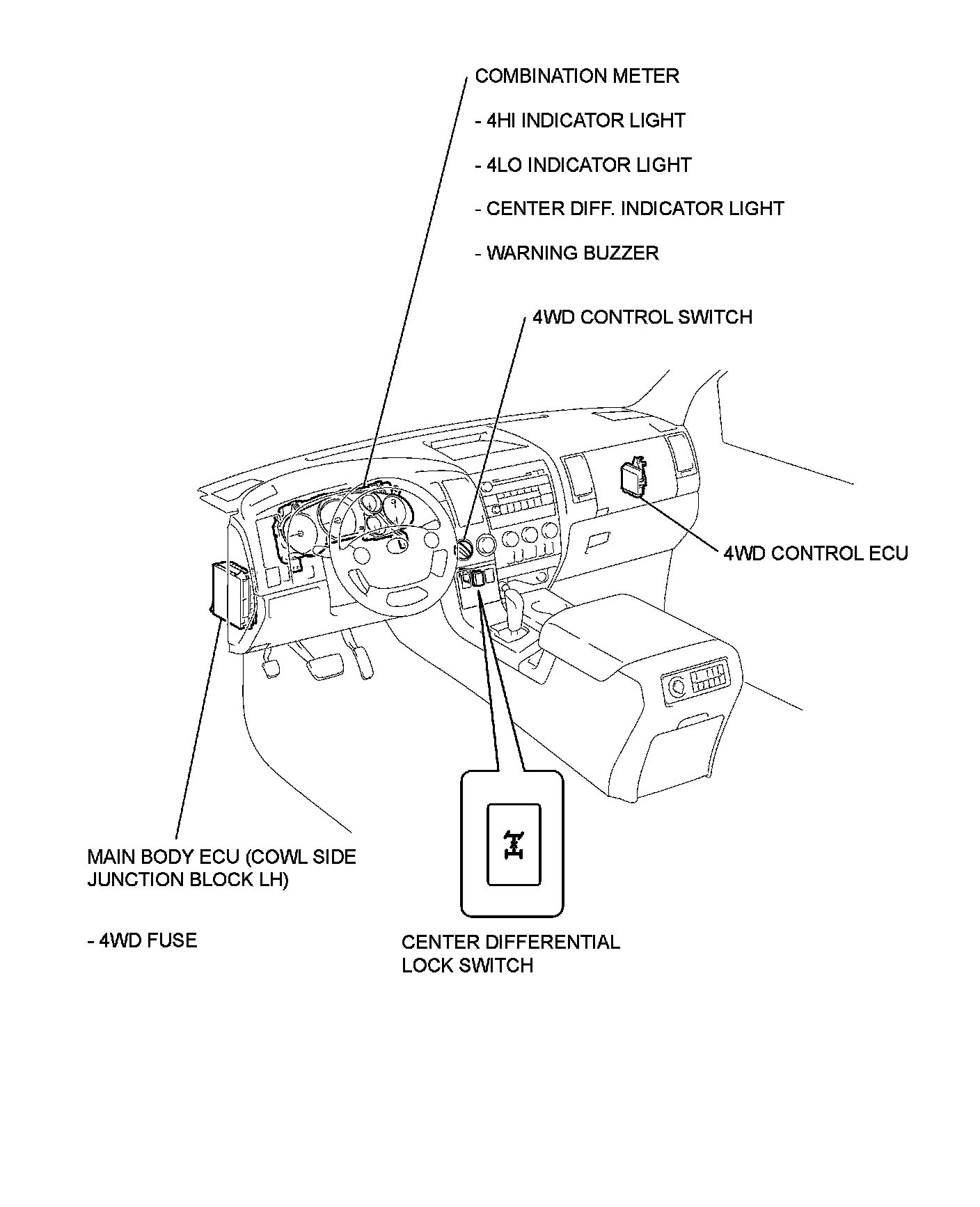 COMBINATION METER

- 4HI INDICATOR LIGHT

- 4LO INDICATOR LIGHT

- CENTER DIFF. INDICATOR LIGHT

- WARNING BUZZER

4WD CONTROL SWITCH

4WD CONTROL ECU

MAIN BODY ECU (COWL SIDE JUNCTION BLOCK LH)

- 4WD FUSE

CENTER DIFFERENTIAL LOCK SWITCH