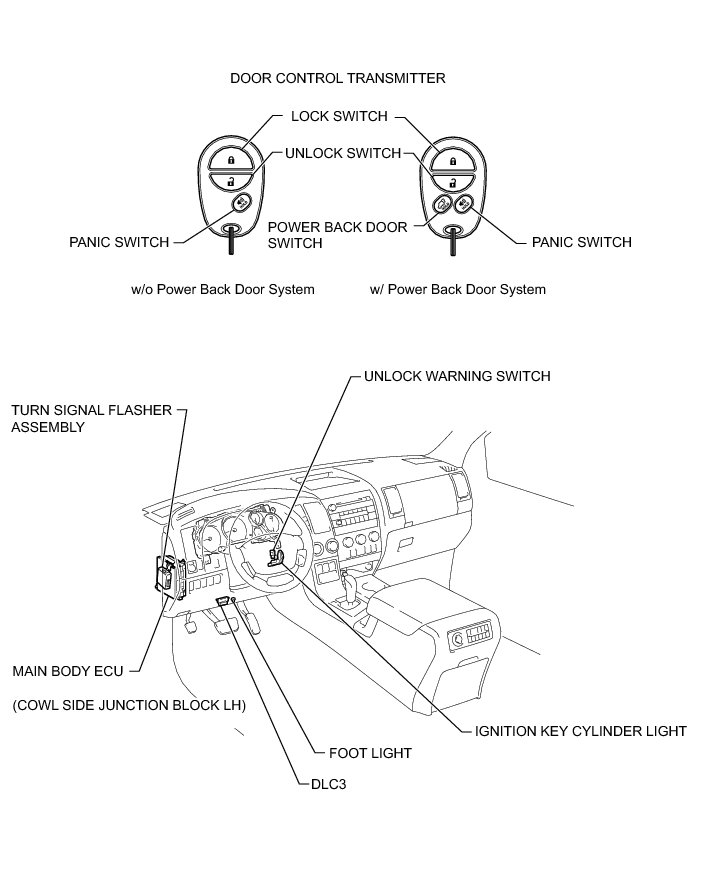 DOOR CONTROL TRANSMITTER

LOCK SWITCH

UNLOCK SWITCH

PANIC SWITCH

POWER BACK DOOR SWITCH

PANIC SWITCH

w/o Power Back Door System

w/ Power Back Door System

UNLOCK WARNING SWITCH

TURN SIGNAL FLASHER ASSEMBLY

MAIN BODY ECU

(COWL SIDE JUNCTION BLOCK LH)

IGNITION KEY CYLINDER LIGHT

FOOT LIGHT

DLC3