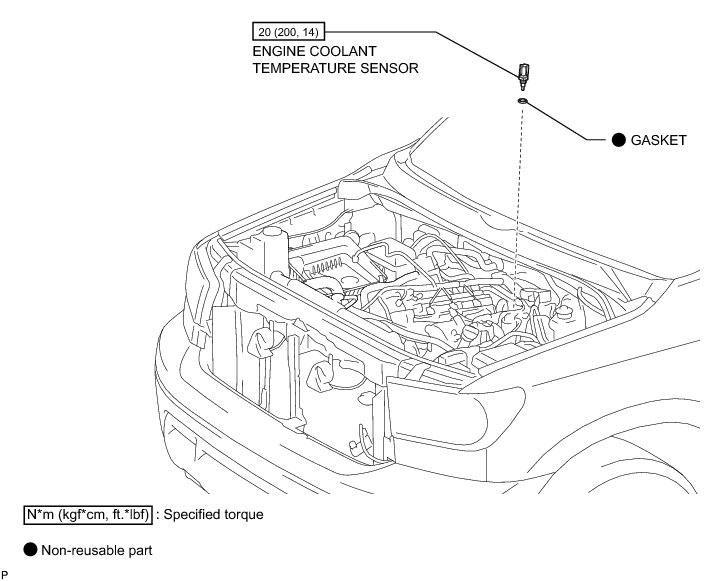 20 (200, 14)
ENGINE COOLANT TEMPERATURE SENSOR

● GASKET

N*m (kgf*cm, ft.*lbf) : Specified torque

● Non-reusable part

P