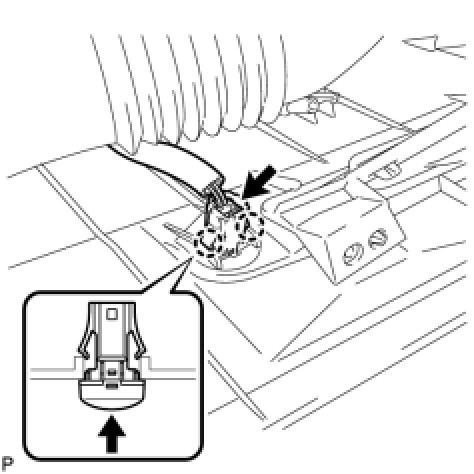 P