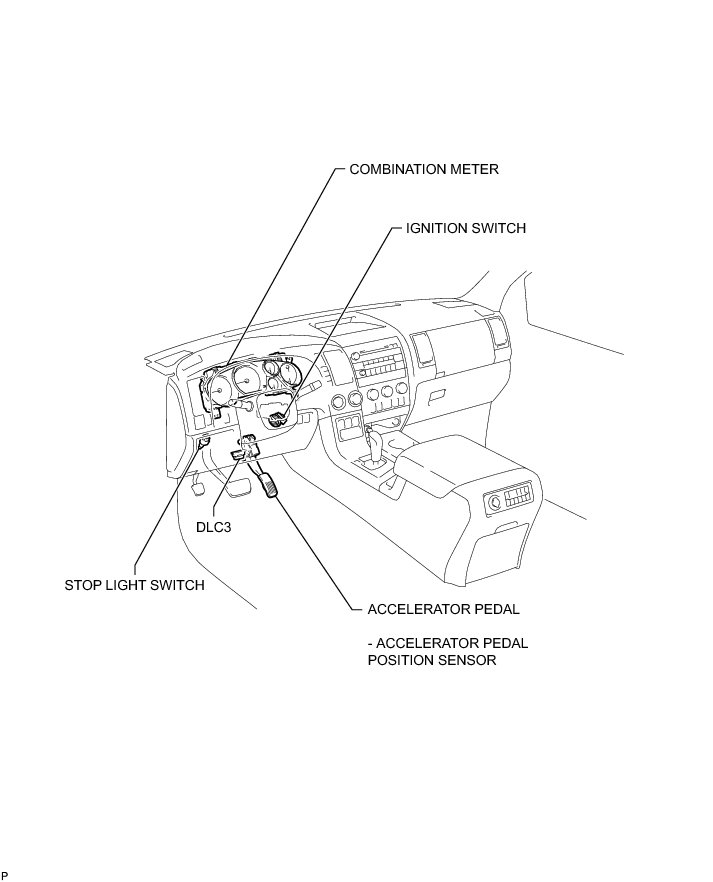 COMBINATION METER

IGNITION SWITCH

DLC3

STOP LIGHT SWITCH

ACCELERATOR PEDAL

- ACCELERATOR PEDAL POSITION SENSOR

P