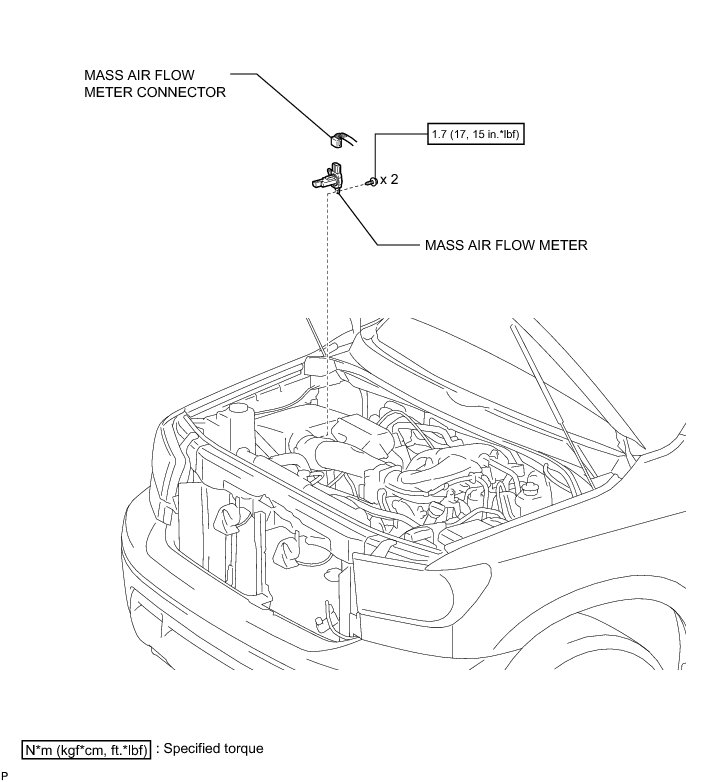 MASS AIR FLOW METER CONNECTOR

1.7 (17, 15 in.*lbf)

x 2

MASS AIR FLOW METER

N*m (kgf*cm, ft.*lbf) : Specified torque

P