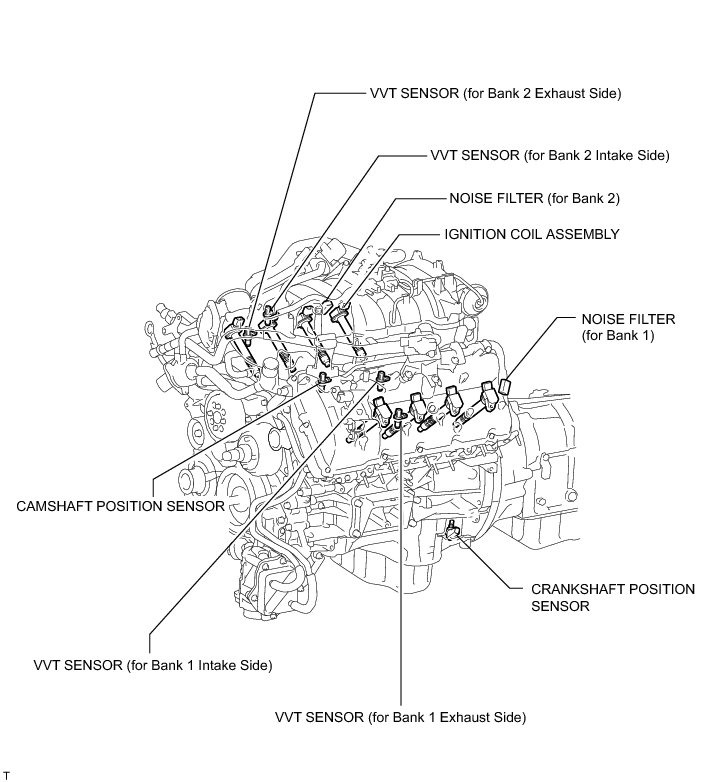 VVT SENSOR (for Bank 2 Exhaust Side)

VVT SENSOR (for Bank 2 Intake Side)

NOISE FILTER (for Bank 2)

IGNITION COIL ASSEMBLY

NOISE FILTER (for Bank 1)

CAMSHAFT POSITION SENSOR

CRANKSHAFT POSITION SENSOR

VVT SENSOR (for Bank 1 Intake Side)

VVT SENSOR (for Bank 1 Exhaust Side)

T