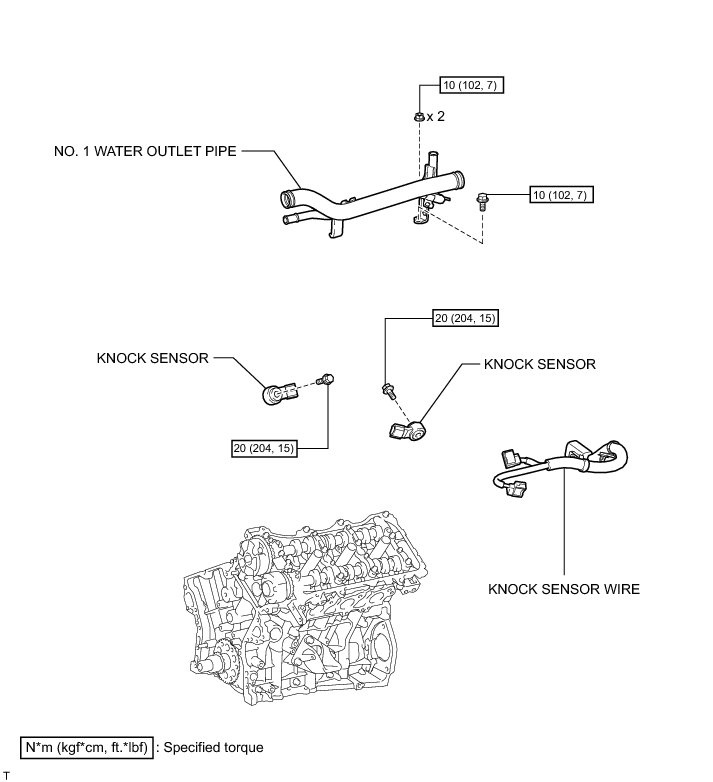 10 (102, 7)

x 2

NO. 1 WATER OUTLET PIPE

10 (102, 7)

20 (204, 15)

KNOCK SENSOR

KNOCK SENSOR

20 (204, 15)

KNOCK SENSOR WIRE

N*m (kgf*cm, ft.*lbf) : Specified torque

T