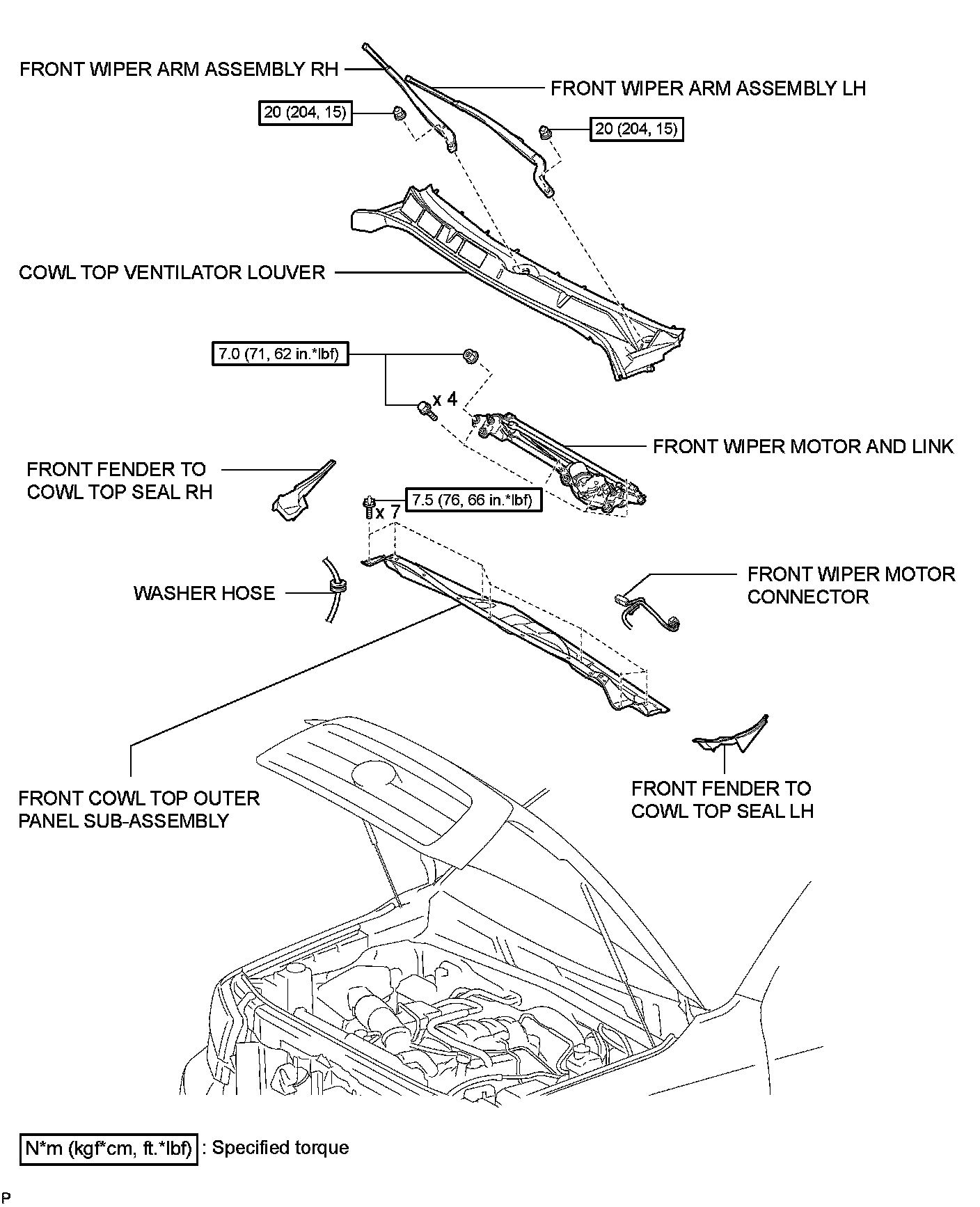 FRONT WIPER ARM ASSEMBLY RH

FRONT WIPER ARM ASSEMBLY LH

20 (204, 15)

20 (204, 15)

COWL TOP VENTILATOR LOUVER

7.0 (71, 62 in.*lbf)

x 4

FRONT WIPER MOTOR AND LINK

FRONT FENDER TO COWL TOP SEAL RH

7.5 (76, 66 in.*lbf)

x 7

WASHER HOSE

FRONT WIPER MOTOR CONNECTOR

FRONT COWL TOP OUTER PANEL SUB-ASSEMBLY

FRONT FENDER TO COWL TOP SEAL LH

N*m (kgf*cm, ft.*lbf) : Specified torque

P