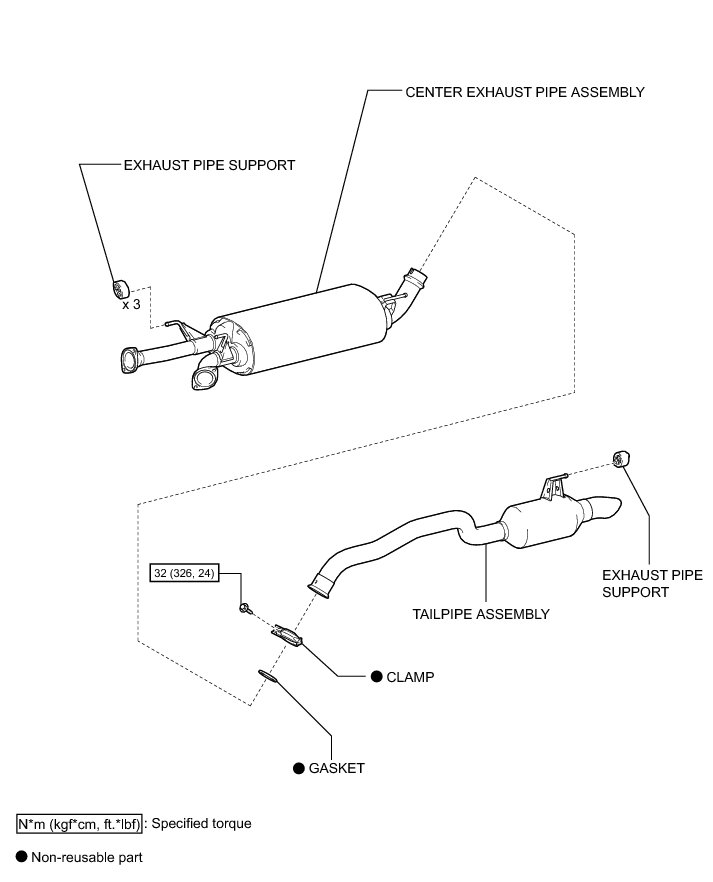 CENTER EXHAUST PIPE ASSEMBLY

EXHAUST PIPE SUPPORT

x 3

32 (326, 24)

EXHAUST PIPE SUPPORT

TAILPIPE ASSEMBLY

● CLAMP

● GASKET

N*m (kgf*cm, ft.*lbf) : Specified torque

● Non-reusable part