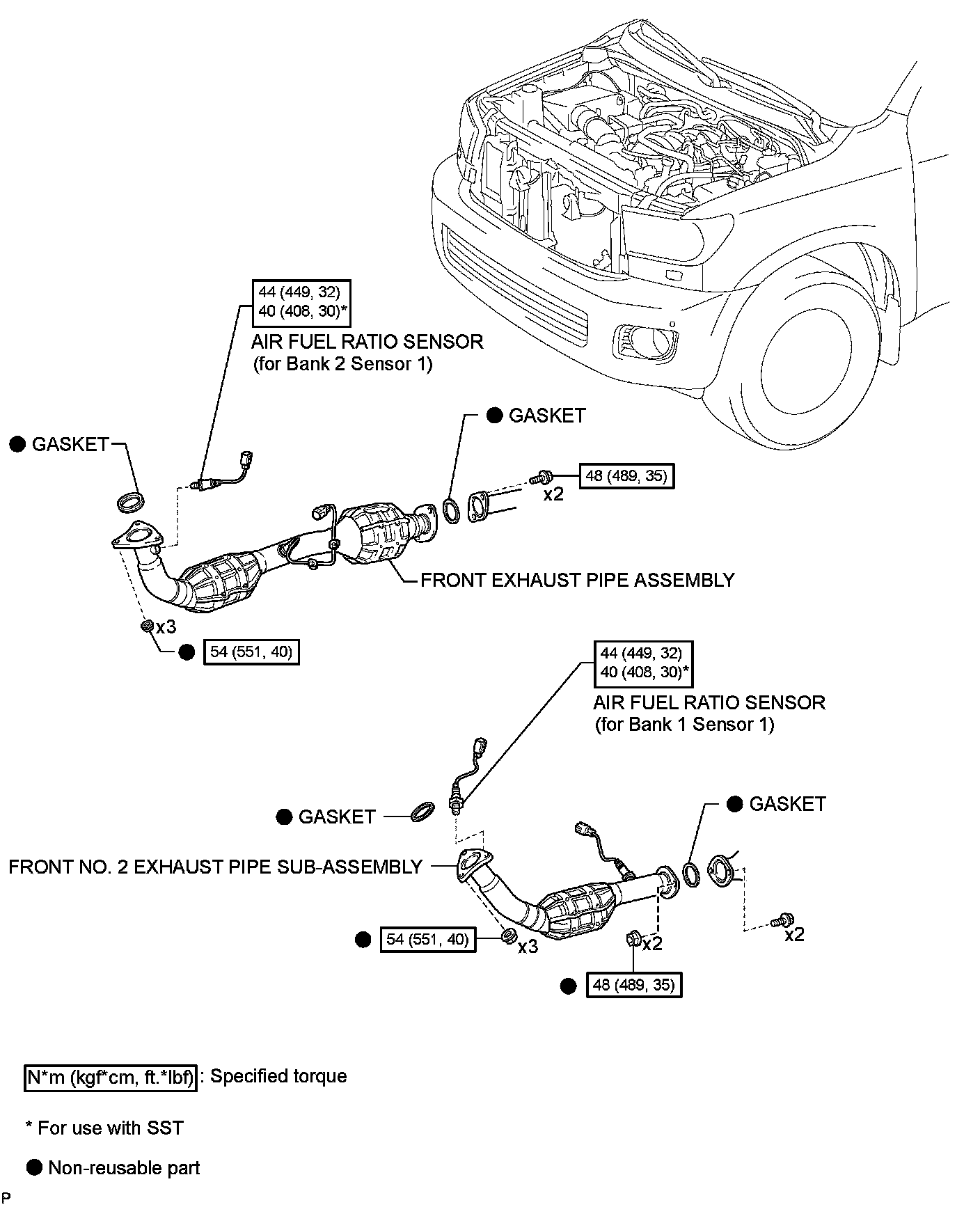 44 (449, 32)
40 (408, 30)*

AIR FUEL RATIO SENSOR
(for Bank 2 Sensor 1)

● GASKET

● GASKET

48 (489, 35)

x2

FRONT EXHAUST PIPE ASSEMBLY

x3

● 54 (551, 40)

44 (449, 32)
40 (408, 30)*

AIR FUEL RATIO SENSOR
(for Bank 1 Sensor 1)

● GASKET

● GASKET

FRONT NO. 2 EXHAUST PIPE SUB-ASSEMBLY

● 54 (551, 40)

x3

x2

x2

● 48 (489, 35)

N*m (kgf*cm, ft.*lbf) : Specified torque

* For use with SST

● Non-reusable part

P