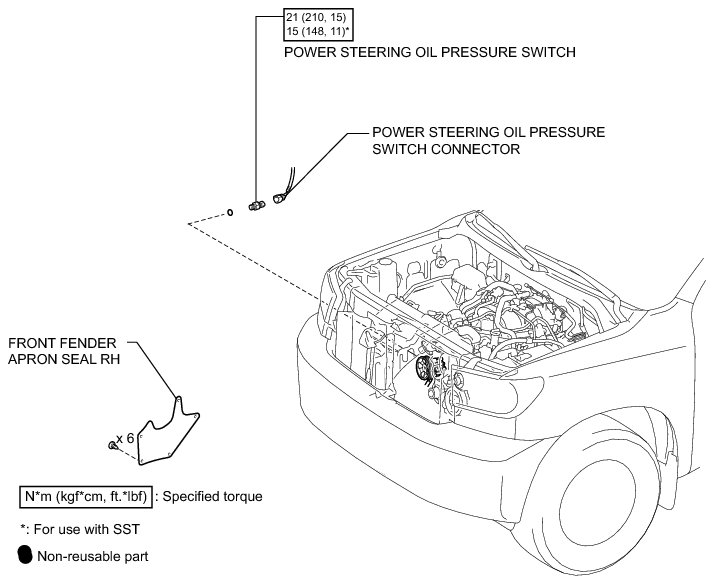 21 (210, 15)
15 (148, 11)*

POWER STEERING OIL PRESSURE SWITCH

POWER STEERING OIL PRESSURE SWITCH CONNECTOR

FRONT FENDER APRON SEAL RH

x 6

N*m (kgf*cm, ft.*lbf) : Specified torque

*: For use with SST

Non-reusable part