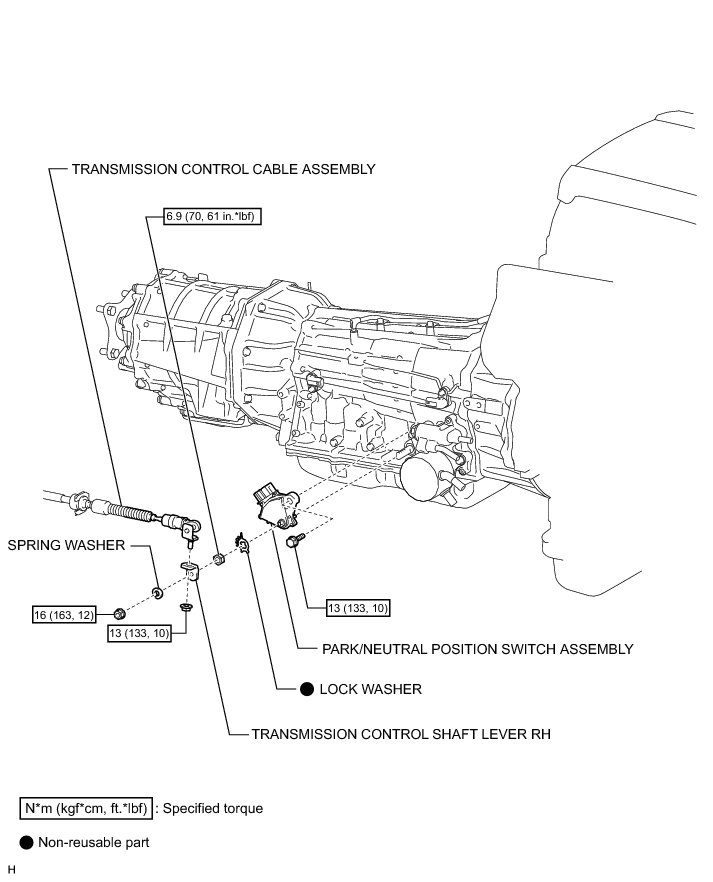 TRANSMISSION CONTROL CABLE ASSEMBLY

6.9 (70, 61 in.*lbf)

SPRING WASHER

16 (163, 12)

13 (133, 10)

13 (133, 10)

PARK/NEUTRAL POSITION SWITCH ASSEMBLY

● LOCK WASHER

TRANSMISSION CONTROL SHAFT LEVER RH

N*m (kgf*cm, ft.*lbf) : Specified torque

● Non-reusable part

H