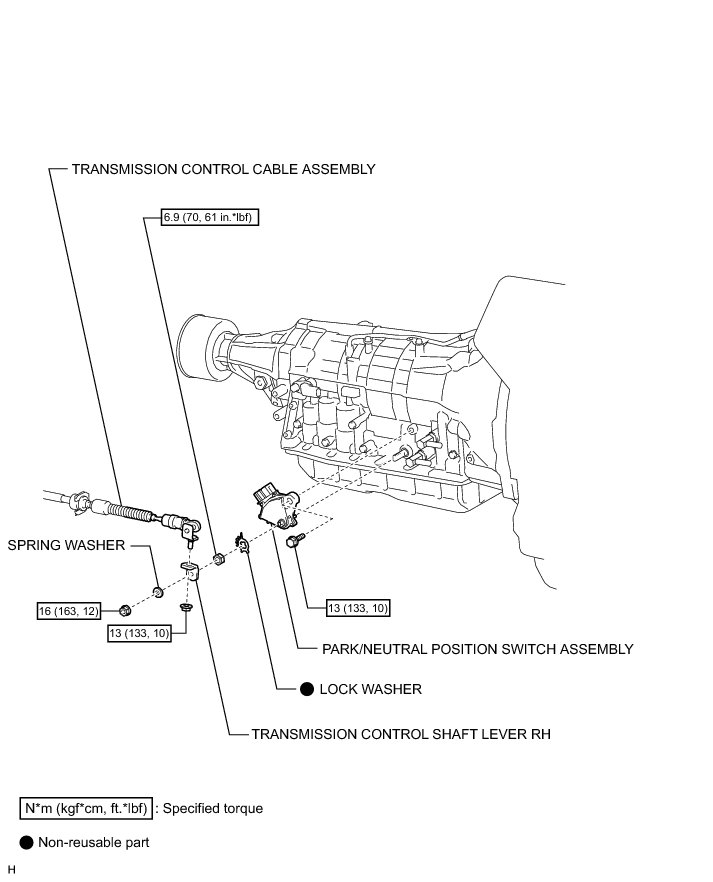 TRANSMISSION CONTROL CABLE ASSEMBLY

6.9 (70, 61 in.*lbf)

SPRING WASHER

16 (163, 12)

13 (133, 10)

13 (133, 10)

PARK/NEUTRAL POSITION SWITCH ASSEMBLY

● LOCK WASHER

TRANSMISSION CONTROL SHAFT LEVER RH

N*m (kgf*cm, ft.*lbf) : Specified torque

● Non-reusable part

H