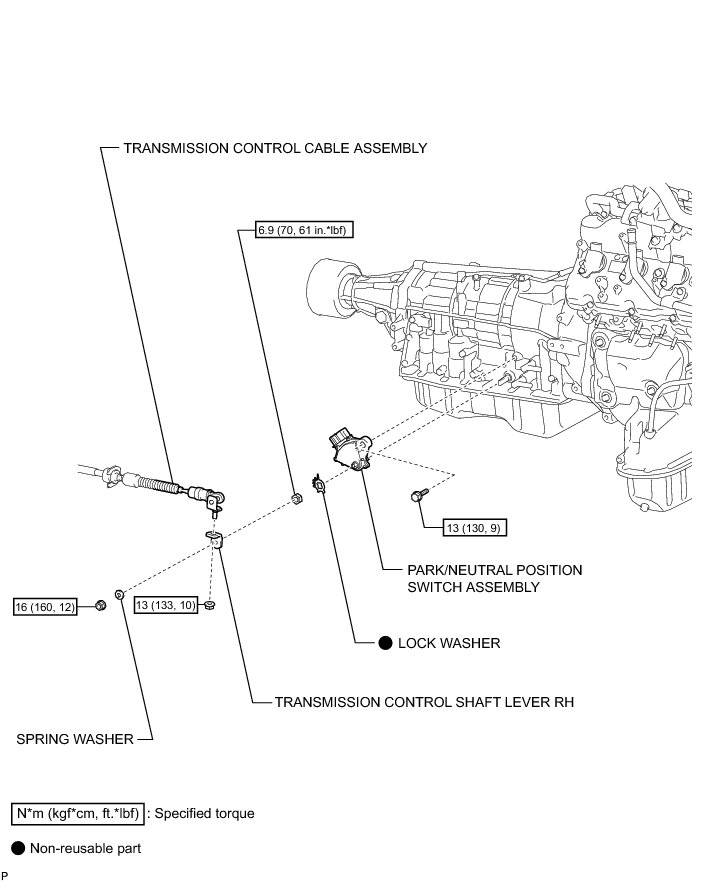 TRANSMISSION CONTROL CABLE ASSEMBLY

6.9 (70, 61 in.*lbf)

13 (130, 9)

PARK/NEUTRAL POSITION SWITCH ASSEMBLY

16 (160, 12)

13 (133, 10)

● LOCK WASHER

TRANSMISSION CONTROL SHAFT LEVER RH

SPRING WASHER

N*m (kgf*cm, ft.*lbf) : Specified torque

● Non-reusable part

P