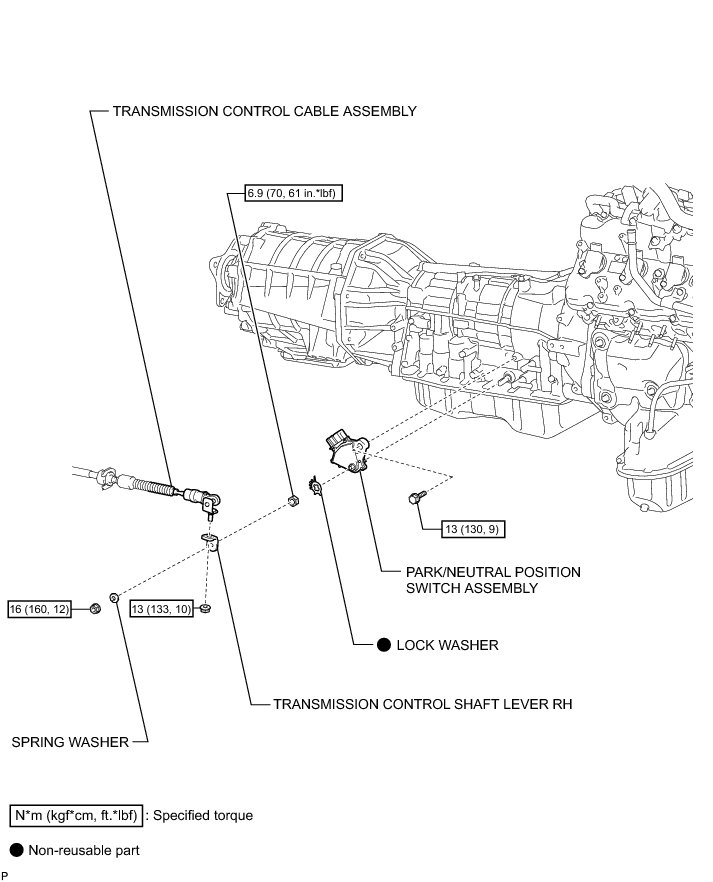 TRANSMISSION CONTROL CABLE ASSEMBLY

6.9 (70, 61 in.*lbf)

13 (130, 9)

PARK/NEUTRAL POSITION SWITCH ASSEMBLY

16 (160, 12)

13 (133, 10)

● LOCK WASHER

TRANSMISSION CONTROL SHAFT LEVER RH

SPRING WASHER

N*m (kgf*cm, ft.*lbf) : Specified torque

● Non-reusable part

P