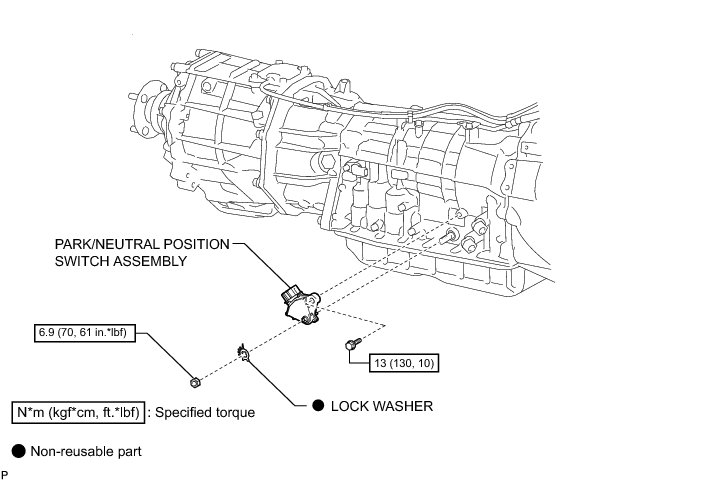 PARK/NEUTRAL POSITION SWITCH ASSEMBLY

6.9 (70, 61 in.*lbf)

13 (130, 10)

● LOCK WASHER

N*m (kgf*cm, ft.*lbf) : Specified torque

● Non-reusable part

P