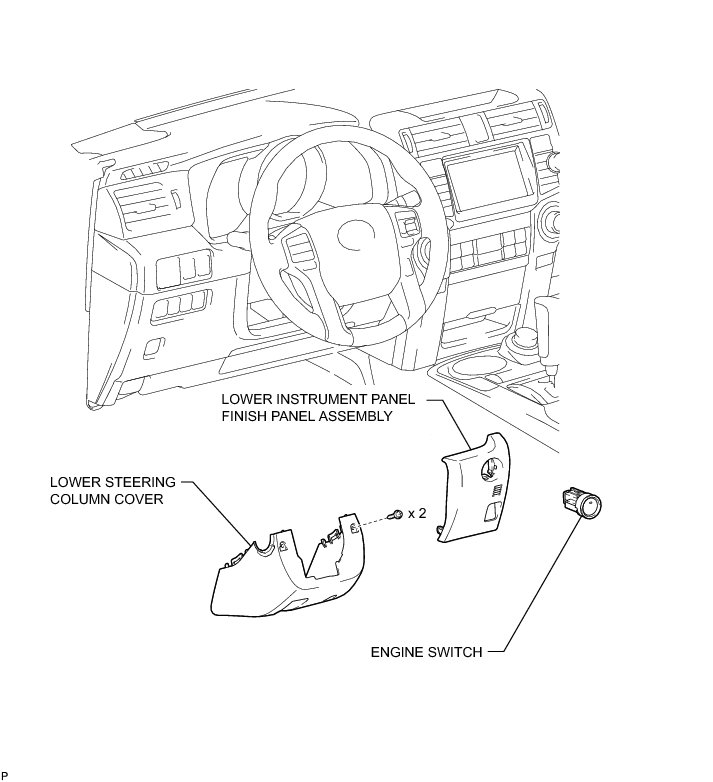 LOWER INSTRUMENT PANEL
FINISH PANEL ASSEMBLY

LOWER STEERING
COLUMN COVER

x 2

ENGINE SWITCH

P