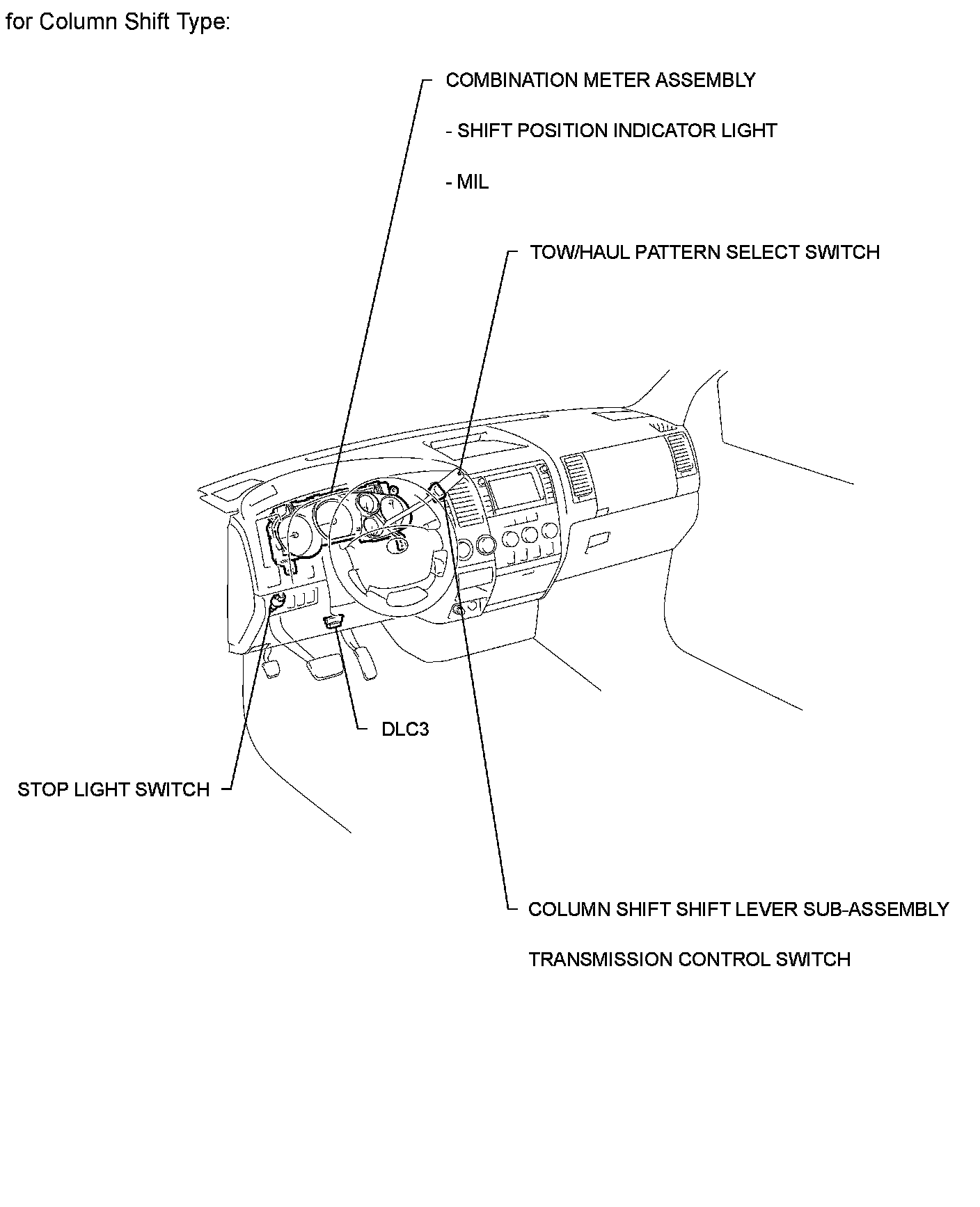 for Column Shift Type:

COMBINATION METER ASSEMBLY

- SHIFT POSITION INDICATOR LIGHT

- MIL

TOW/HAUL PATTERN SELECT SWITCH

DLC3

STOP LIGHT SWITCH

COLUMN SHIFT SHIFT LEVER SUB-ASSEMBLY

TRANSMISSION CONTROL SWITCH