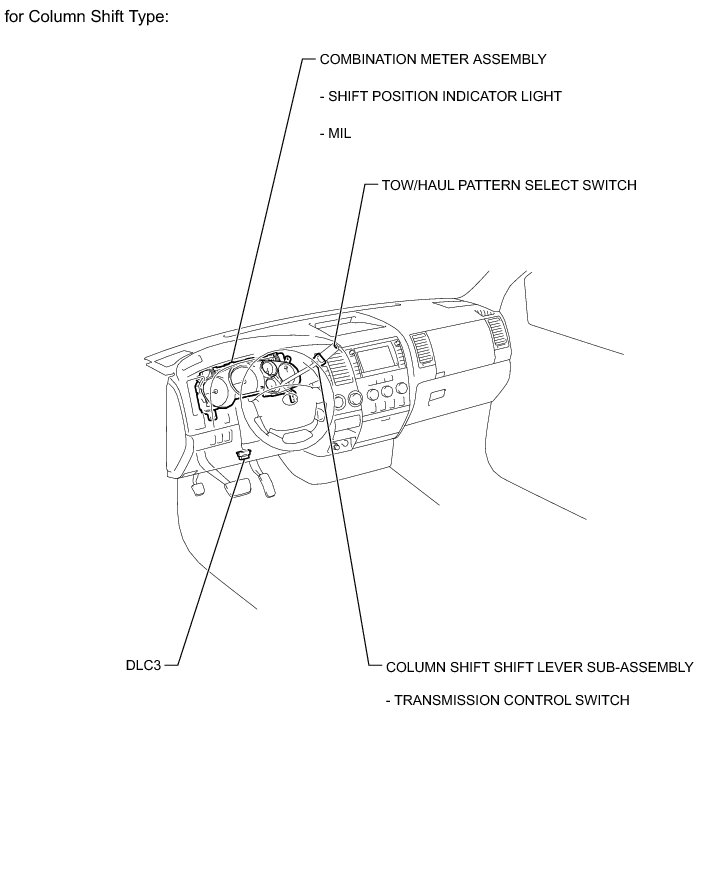 for Column Shift Type:

COMBINATION METER ASSEMBLY

- SHIFT POSITION INDICATOR LIGHT

- MIL

TOW/HAUL PATTERN SELECT SWITCH

DLC3

COLUMN SHIFT SHIFT LEVER SUB-ASSEMBLY

- TRANSMISSION CONTROL SWITCH