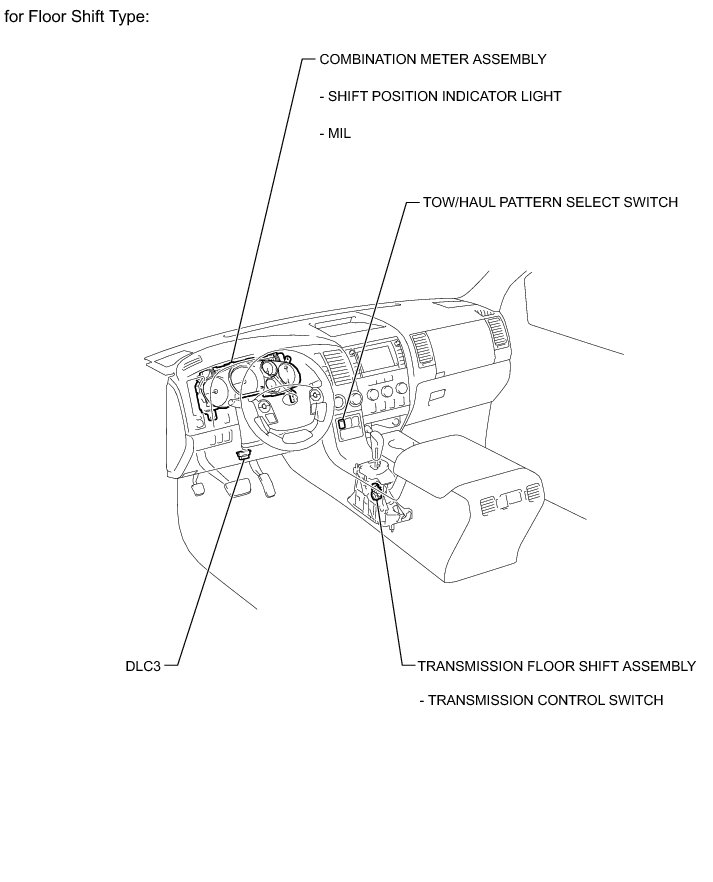 for Floor Shift Type:

COMBINATION METER ASSEMBLY

- SHIFT POSITION INDICATOR LIGHT

- MIL

TOW/HAUL PATTERN SELECT SWITCH

DLC3

TRANSMISSION FLOOR SHIFT ASSEMBLY

- TRANSMISSION CONTROL SWITCH