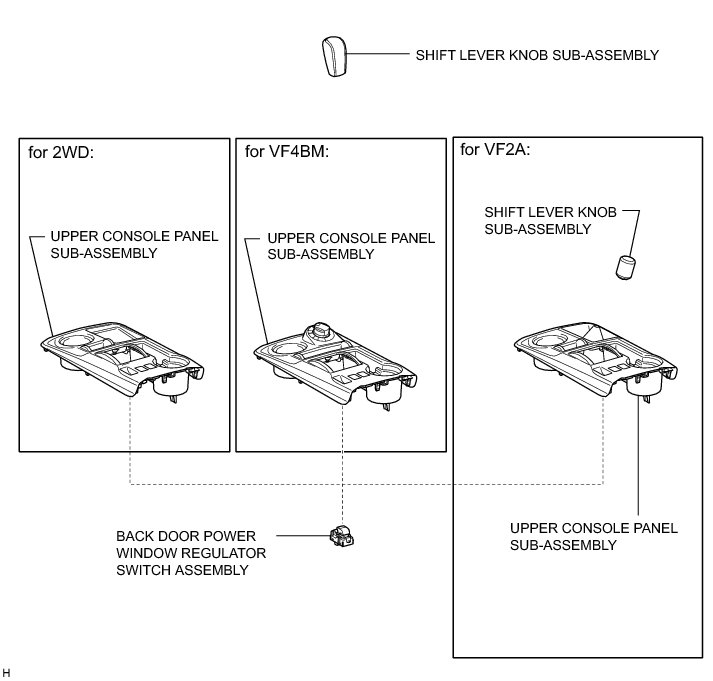 SHIFT LEVER KNOB SUB-ASSEMBLY

for 2WD:

UPPER CONSOLE PANEL SUB-ASSEMBLY

for VF4BM:

UPPER CONSOLE PANEL SUB-ASSEMBLY

for VF2A:

SHIFT LEVER KNOB SUB-ASSEMBLY

UPPER CONSOLE PANEL SUB-ASSEMBLY

BACK DOOR POWER WINDOW REGULATOR SWITCH ASSEMBLY

H