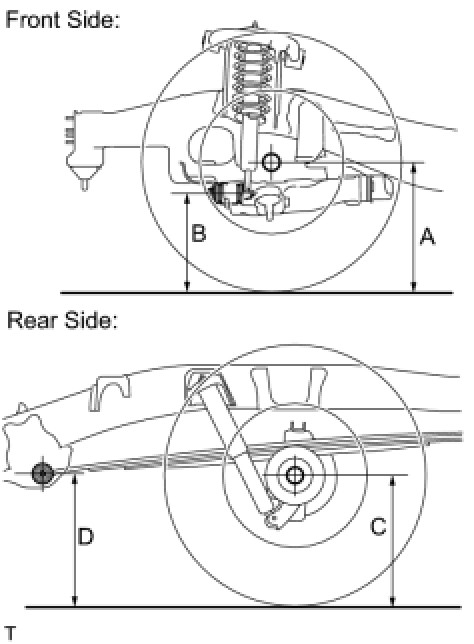 Front Side:

B

A

Rear Side:

D

C

T