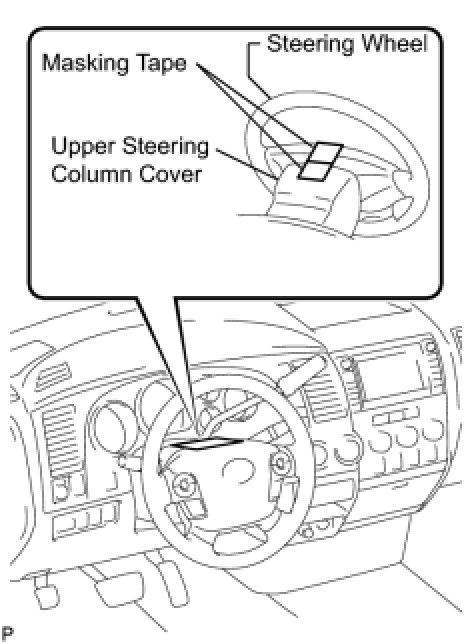 Steering Wheel
Masking Tape
Upper Steering Column Cover
P