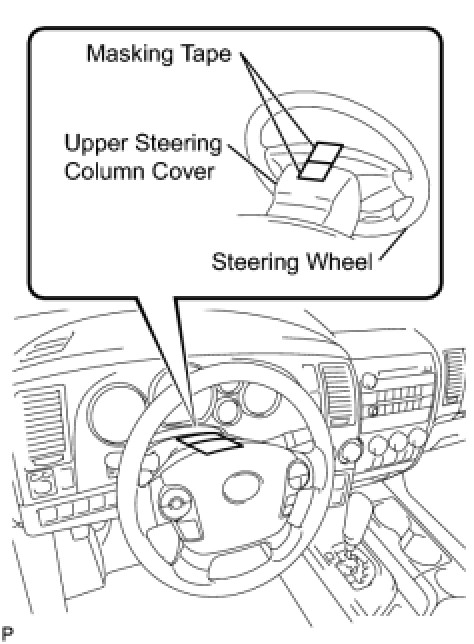 Masking Tape

Upper Steering Column Cover

Steering Wheel

P