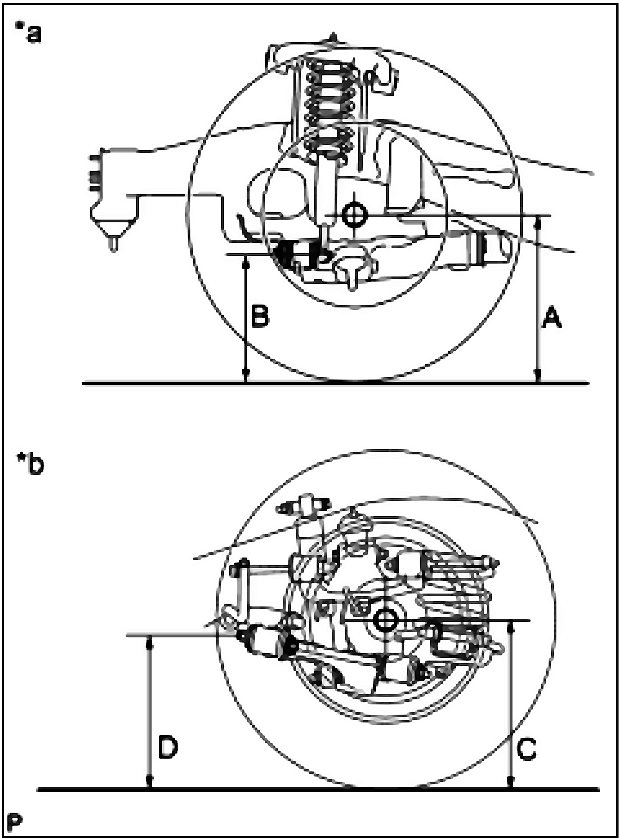 *a

B

A

*b

D

C

P