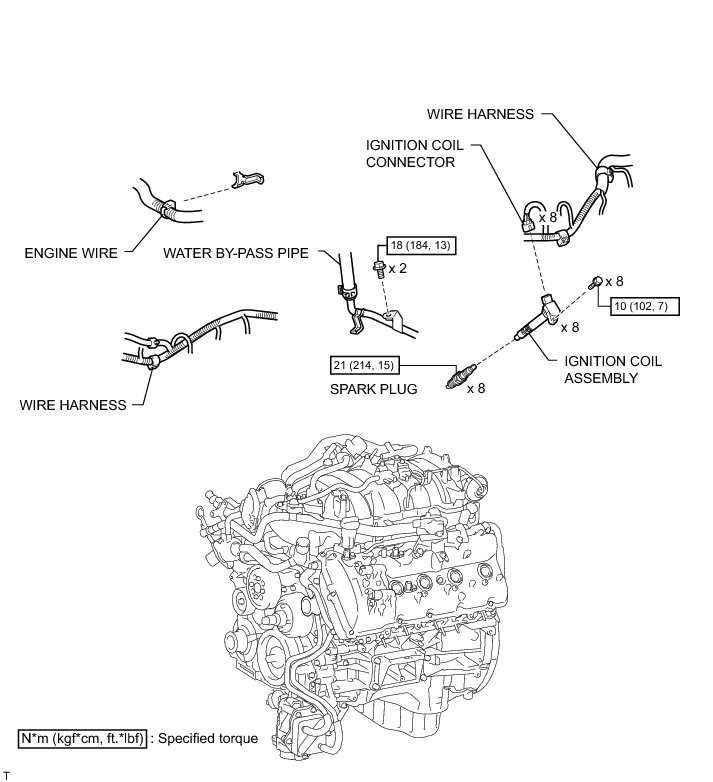 WIRE HARNESS

IGNITION COIL CONNECTOR

x 8

ENGINE WIRE

WATER BY-PASS PIPE

18 (184, 13)

x 2

x 8

10 (102, 7)

x 8

IGNITION COIL ASSEMBLY

21 (214, 15)

SPARK PLUG

x 8

WIRE HARNESS

N*m (kgf*cm, ft.*lbf) : Specified torque

T