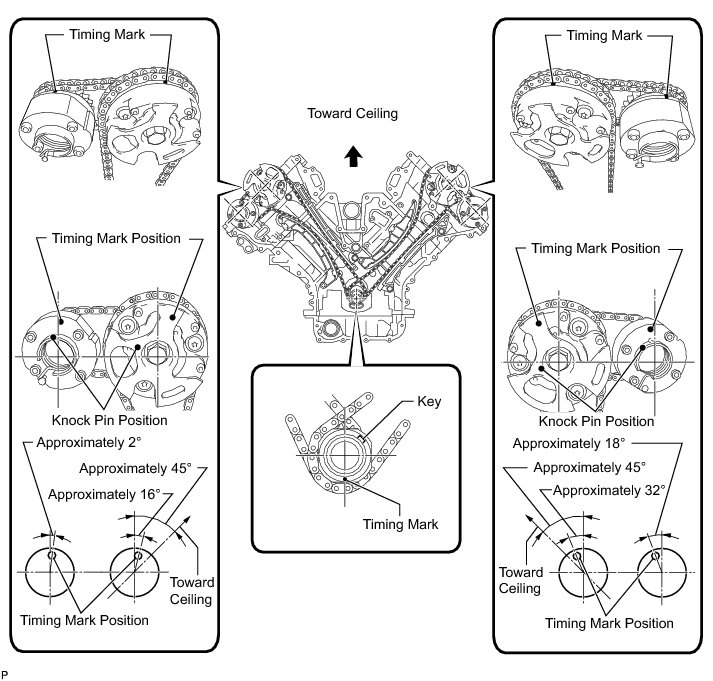 Timing Mark

Timing Mark Position

Knock Pin Position

Approximately 2°

Approximately 45°

Approximately 16°

Toward Ceiling

Timing Mark Position

Toward Ceiling

Key

Timing Mark

Timing Mark

Timing Mark Position

Knock Pin Position

Approximately 18°

Approximately 45°

Approximately 32°

Toward Ceiling

Timing Mark Position

P