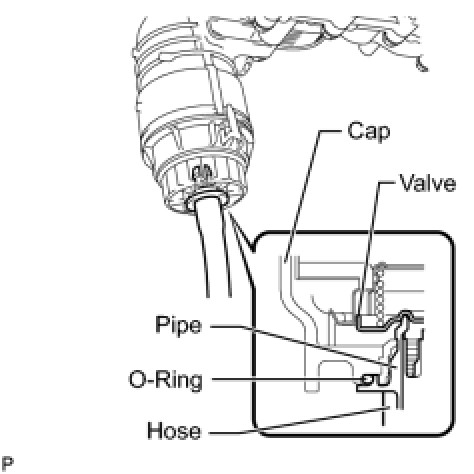 Cap

Valve

Pipe

O-Ring

Hose

P