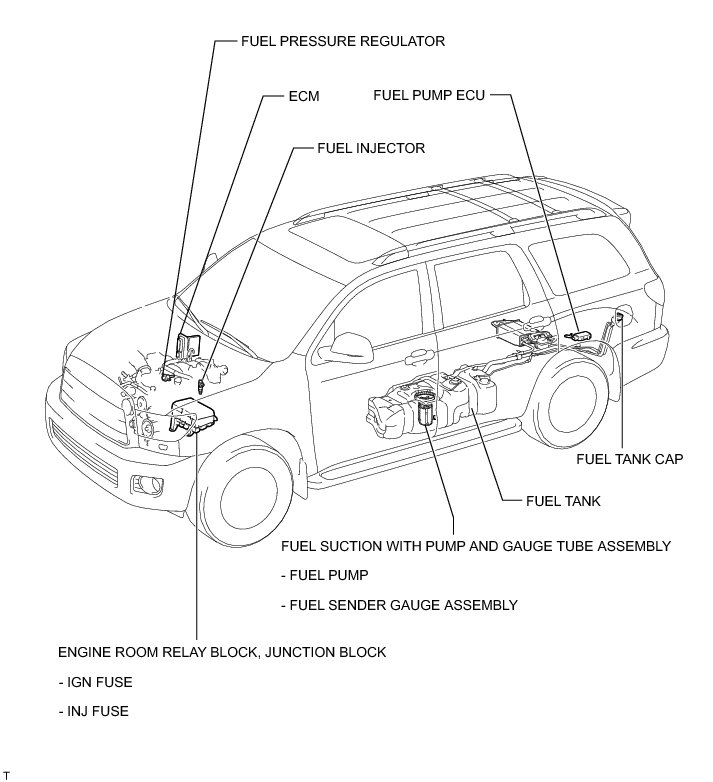 FUEL PRESSURE REGULATOR

ECM

FUEL PUMP ECU

FUEL INJECTOR

FUEL TANK CAP

FUEL TANK

FUEL SUCTION WITH PUMP AND GAUGE TUBE ASSEMBLY

- FUEL PUMP

- FUEL SENDER GAUGE ASSEMBLY

ENGINE ROOM RELAY BLOCK, JUNCTION BLOCK

- IGN FUSE

- INJ FUSE

T