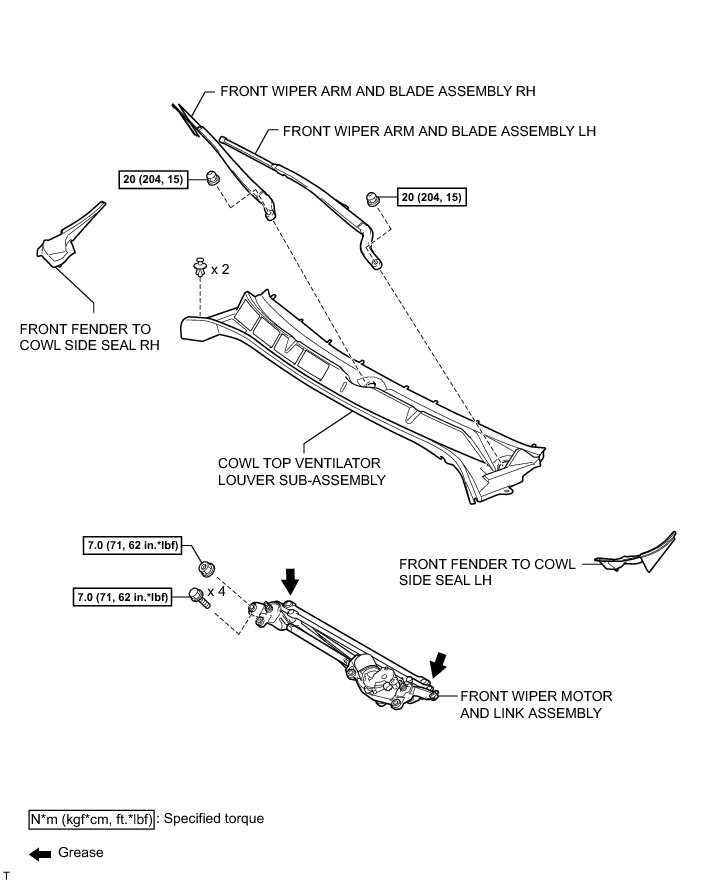 FRONT WIPER ARM AND BLADE ASSEMBLY RH

FRONT WIPER ARM AND BLADE ASSEMBLY LH

20 (204, 15)

20 (204, 15)

x 2

FRONT FENDER TO COWL SIDE SEAL RH

COWL TOP VENTILATOR LOUVER SUB-ASSEMBLY

7.0 (71, 62 in.*lbf)

7.0 (71, 62 in.*lbf)

x 4

FRONT FENDER TO COWL SIDE SEAL LH

FRONT WIPER MOTOR AND LINK ASSEMBLY

N*m (kgf*cm, ft.*lbf) : Specified torque

Grease

T