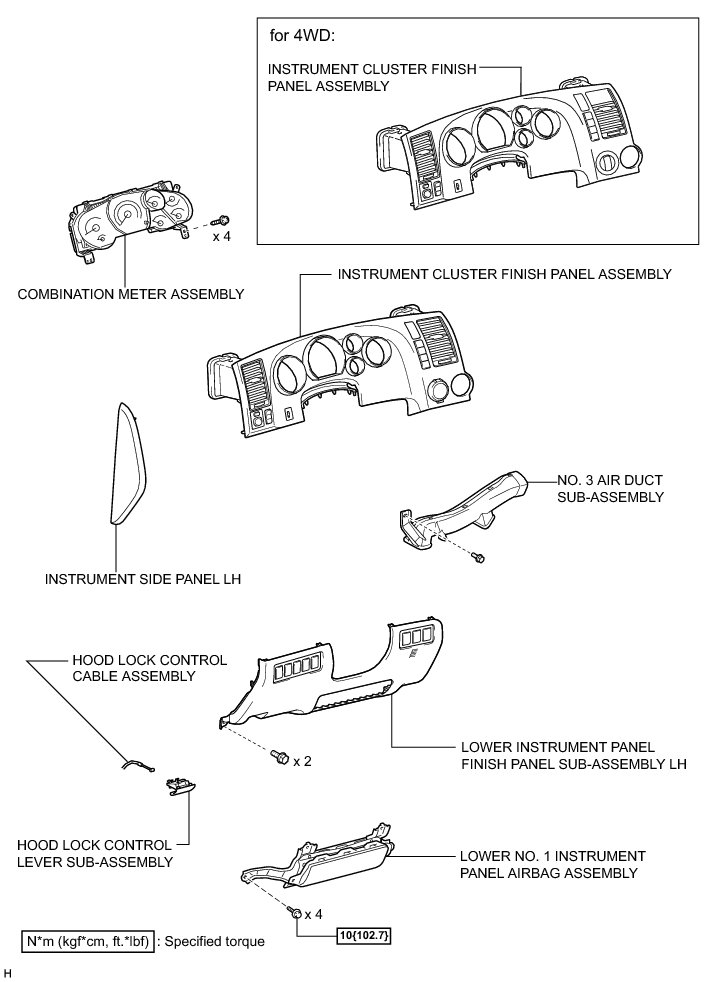 for 4WD:

INSTRUMENT CLUSTER FINISH PANEL ASSEMBLY

x 4

COMBINATION METER ASSEMBLY

INSTRUMENT CLUSTER FINISH PANEL ASSEMBLY

NO. 3 AIR DUCT SUB-ASSEMBLY

INSTRUMENT SIDE PANEL LH

HOOD LOCK CONTROL CABLE ASSEMBLY

x 2

LOWER INSTRUMENT PANEL FINISH PANEL SUB-ASSEMBLY LH

HOOD LOCK CONTROL LEVER SUB-ASSEMBLY

LOWER NO. 1 INSTRUMENT PANEL AIRBAG ASSEMBLY

x 4

10{102.7}

N*m (kgf*cm, ft.*lbf) : Specified torque

H