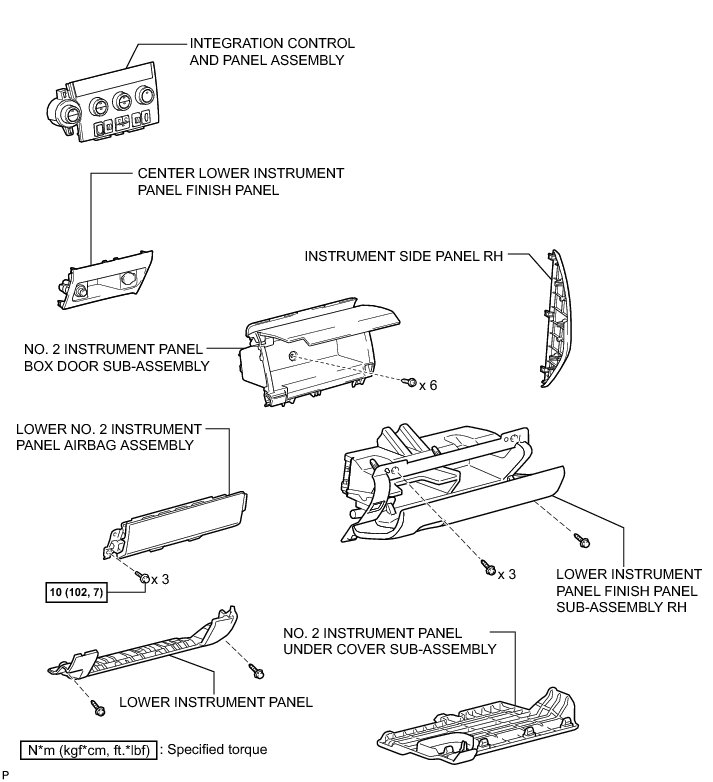 INTEGRATION CONTROL AND PANEL ASSEMBLY

CENTER LOWER INSTRUMENT PANEL FINISH PANEL

INSTRUMENT SIDE PANEL RH

NO. 2 INSTRUMENT PANEL BOX DOOR SUB-ASSEMBLY

x 6

LOWER NO. 2 INSTRUMENT PANEL AIRBAG ASSEMBLY

x 3

10 (102, 7)

x 3

LOWER INSTRUMENT PANEL FINISH PANEL SUB-ASSEMBLY RH

NO. 2 INSTRUMENT PANEL UNDER COVER SUB-ASSEMBLY

LOWER INSTRUMENT PANEL

N*m (kgf*cm, ft.*lbf) : Specified torque

P