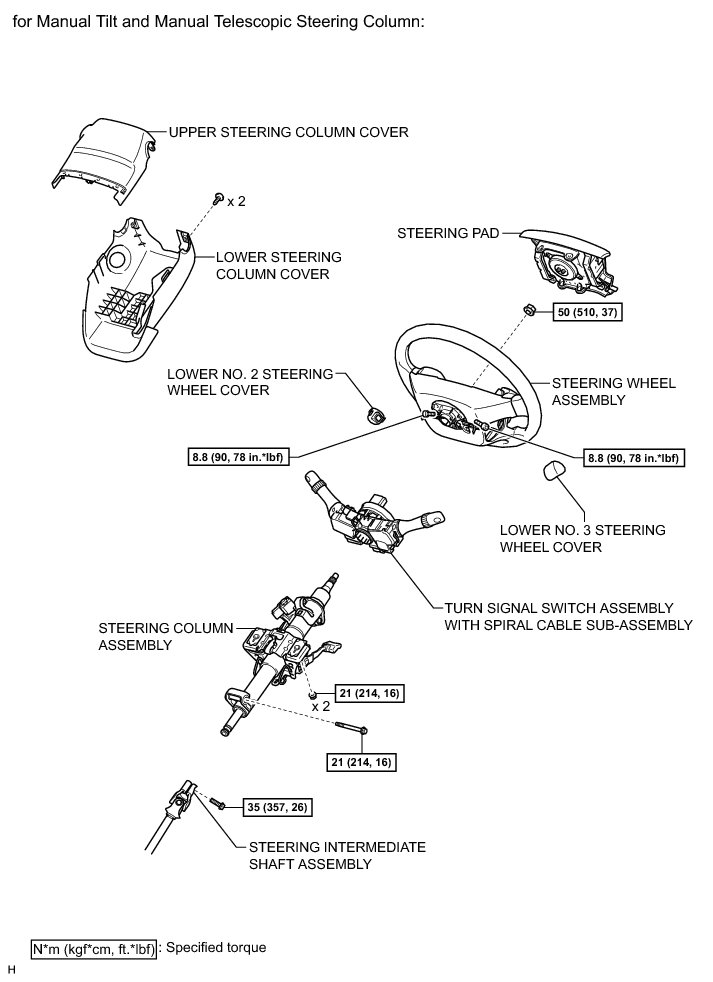 for Manual Tilt and Manual Telescopic Steering Column:

UPPER STEERING COLUMN COVER

x 2

LOWER STEERING COLUMN COVER

STEERING PAD

50 (510, 37)

LOWER NO. 2 STEERING WHEEL COVER

STEERING WHEEL ASSEMBLY

8.8 (90, 78 in.*lbf)

8.8 (90, 78 in.*lbf)

LOWER NO. 3 STEERING WHEEL COVER

TURN SIGNAL SWITCH ASSEMBLY WITH SPIRAL CABLE SUB-ASSEMBLY

STEERING COLUMN ASSEMBLY

21 (214, 16)

x 2

21 (214, 16)

35 (357, 26)

STEERING INTERMEDIATE SHAFT ASSEMBLY

N*m (kgf*cm, ft.*lbf) : Specified torque

H