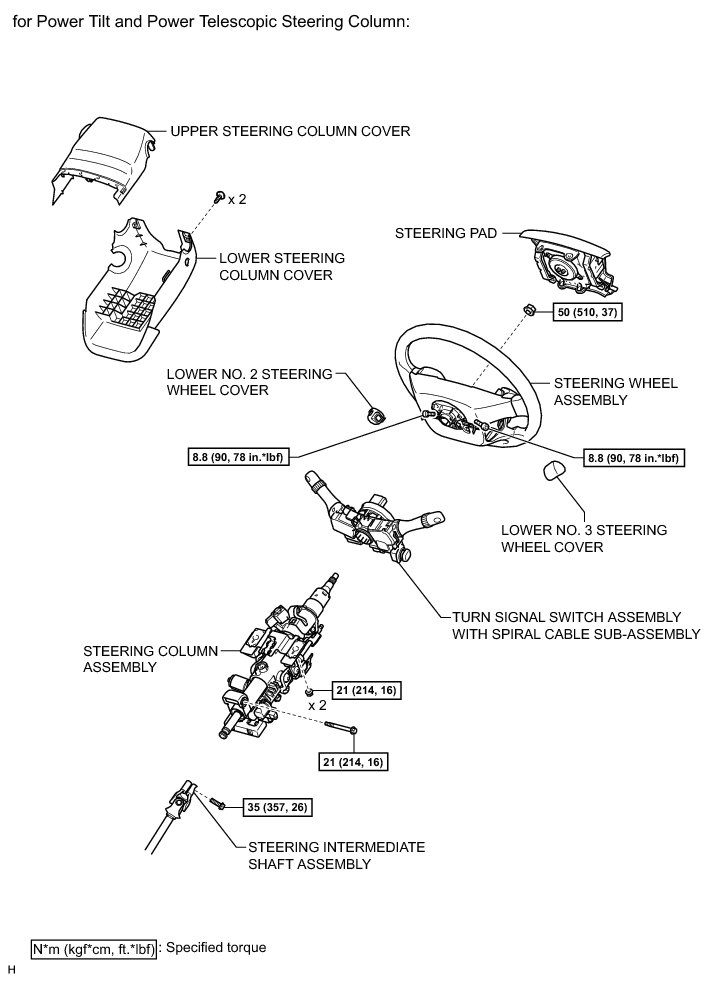 for Power Tilt and Power Telescopic Steering Column:

UPPER STEERING COLUMN COVER

x 2

LOWER STEERING COLUMN COVER

STEERING PAD

50 (510, 37)

LOWER NO. 2 STEERING WHEEL COVER

STEERING WHEEL ASSEMBLY

8.8 (90, 78 in.*lbf)

8.8 (90, 78 in.*lbf)

LOWER NO. 3 STEERING WHEEL COVER

TURN SIGNAL SWITCH ASSEMBLY WITH SPIRAL CABLE SUB-ASSEMBLY

STEERING COLUMN ASSEMBLY

21 (214, 16)

x 2

21 (214, 16)

35 (357, 26)

STEERING INTERMEDIATE SHAFT ASSEMBLY

N*m (kgf*cm, ft.*lbf) : Specified torque

H