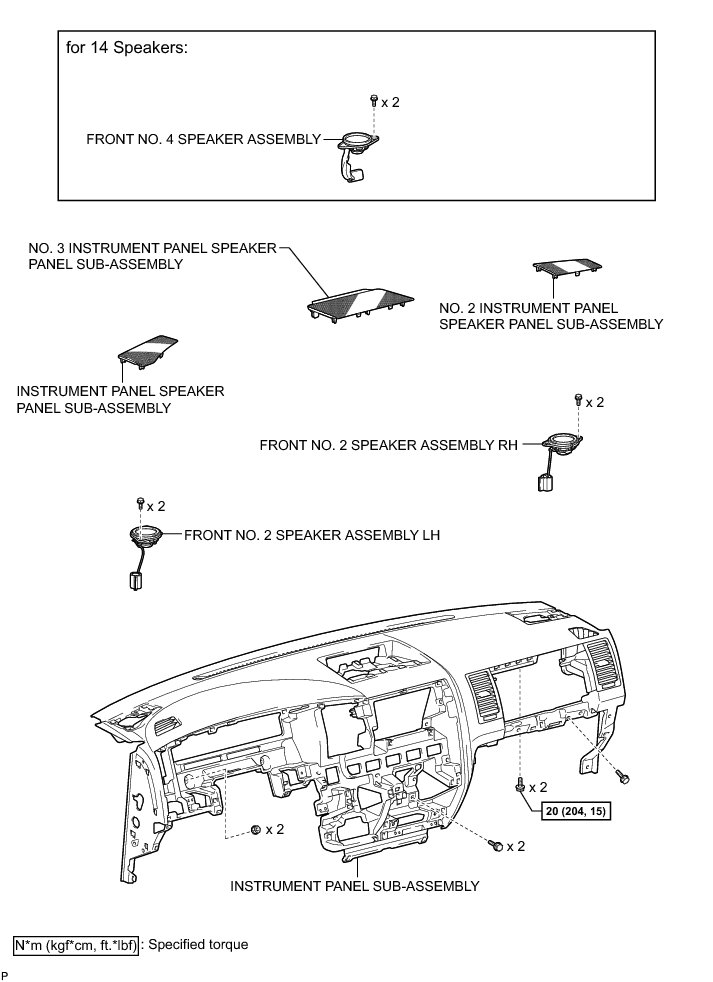 for 14 Speakers:

x 2

FRONT NO. 4 SPEAKER ASSEMBLY

NO. 3 INSTRUMENT PANEL SPEAKER PANEL SUB-ASSEMBLY

NO. 2 INSTRUMENT PANEL SPEAKER PANEL SUB-ASSEMBLY

INSTRUMENT PANEL SPEAKER PANEL SUB-ASSEMBLY

x 2

FRONT NO. 2 SPEAKER ASSEMBLY RH

x 2

FRONT NO. 2 SPEAKER ASSEMBLY LH

x 2

20 (204, 15)

x 2

x 2

INSTRUMENT PANEL SUB-ASSEMBLY

N*m (kgf*cm, ft.*lbf) : Specified torque

P