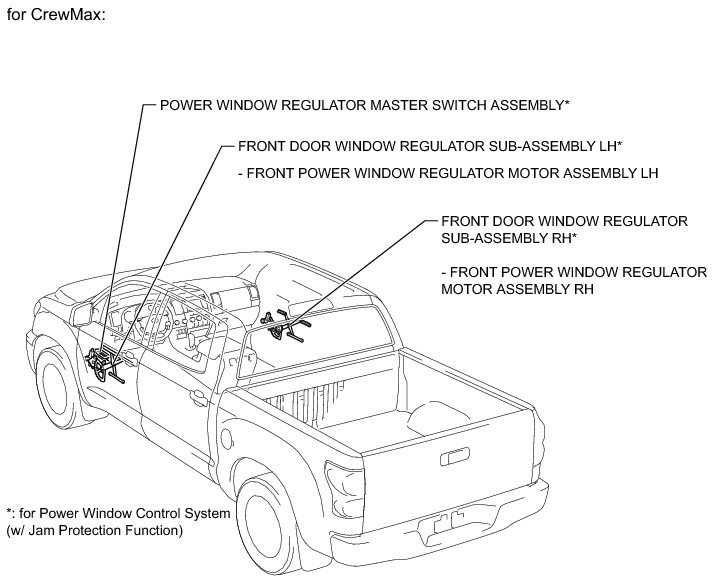 for CrewMax:

POWER WINDOW REGULATOR MASTER SWITCH ASSEMBLY*

FRONT DOOR WINDOW REGULATOR SUB-ASSEMBLY LH*

- FRONT POWER WINDOW REGULATOR MOTOR ASSEMBLY LH

FRONT DOOR WINDOW REGULATOR SUB-ASSEMBLY RH*

- FRONT POWER WINDOW REGULATOR MOTOR ASSEMBLY RH

*: for Power Window Control System (w/ Jam Protection Function)