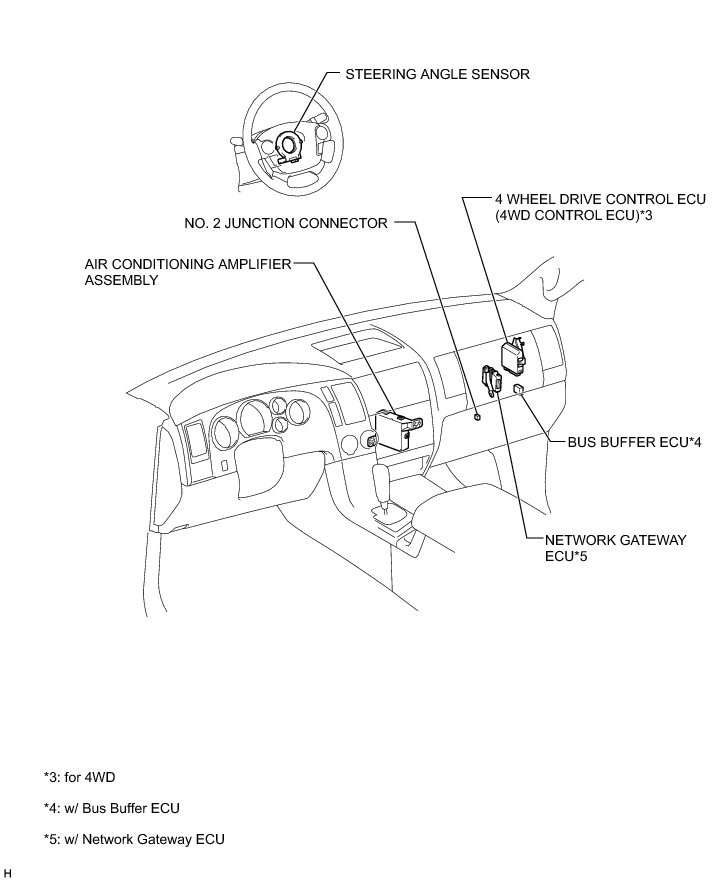 STEERING ANGLE SENSOR

4 WHEEL DRIVE CONTROL ECU (4WD CONTROL ECU)*3

NO. 2 JUNCTION CONNECTOR

AIR CONDITIONING AMPLIFIER ASSEMBLY

BUS BUFFER ECU*4

NETWORK GATEWAY ECU*5

*3: for 4WD

*4: w/ Bus Buffer ECU

*5: w/ Network Gateway ECU

H