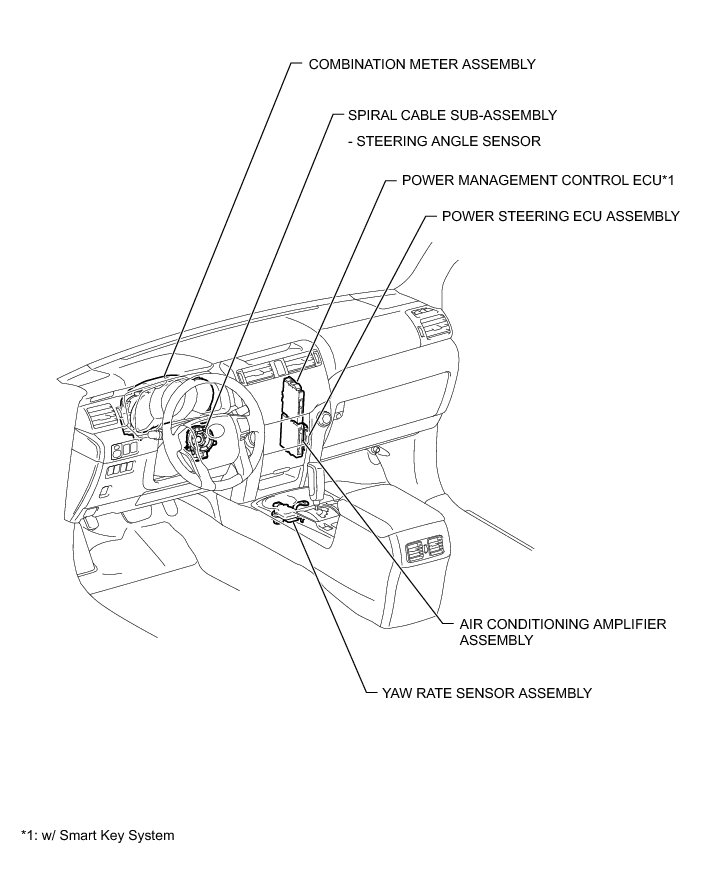 COMBINATION METER ASSEMBLY

SPIRAL CABLE SUB-ASSEMBLY
- STEERING ANGLE SENSOR

POWER MANAGEMENT CONTROL ECU*1

POWER STEERING ECU ASSEMBLY

AIR CONDITIONING AMPLIFIER ASSEMBLY

YAW RATE SENSOR ASSEMBLY

*1: w/ Smart Key System