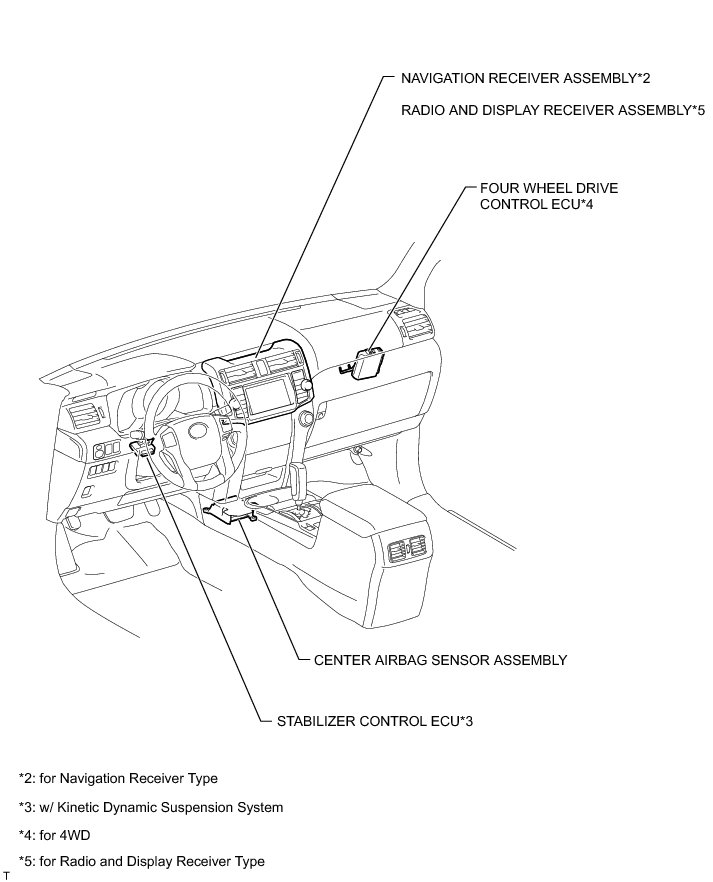 NAVIGATION RECEIVER ASSEMBLY*2

RADIO AND DISPLAY RECEIVER ASSEMBLY*5

FOUR WHEEL DRIVE CONTROL ECU*4

CENTER AIRBAG SENSOR ASSEMBLY

STABILIZER CONTROL ECU*3

*2: for Navigation Receiver Type

*3: w/ Kinetic Dynamic Suspension System

*4: for 4WD

*5: for Radio and Display Receiver Type

T