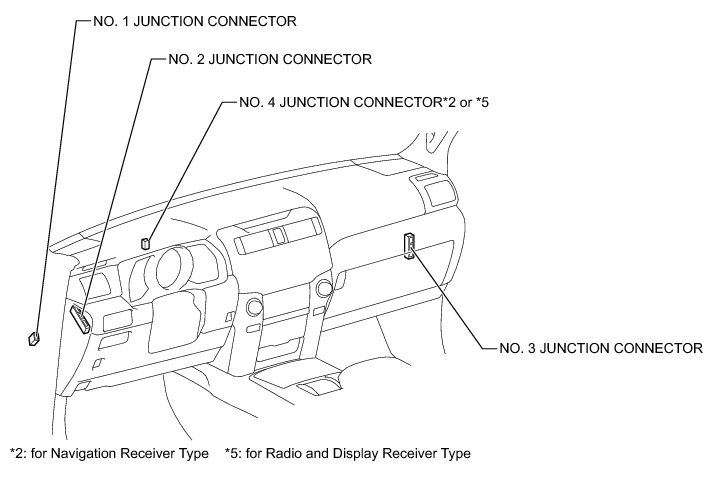 NO. 1 JUNCTION CONNECTOR

NO. 2 JUNCTION CONNECTOR

NO. 4 JUNCTION CONNECTOR*2 or *5

NO. 3 JUNCTION CONNECTOR

*2: for Navigation Receiver Type *5: for Radio and Display Receiver Type