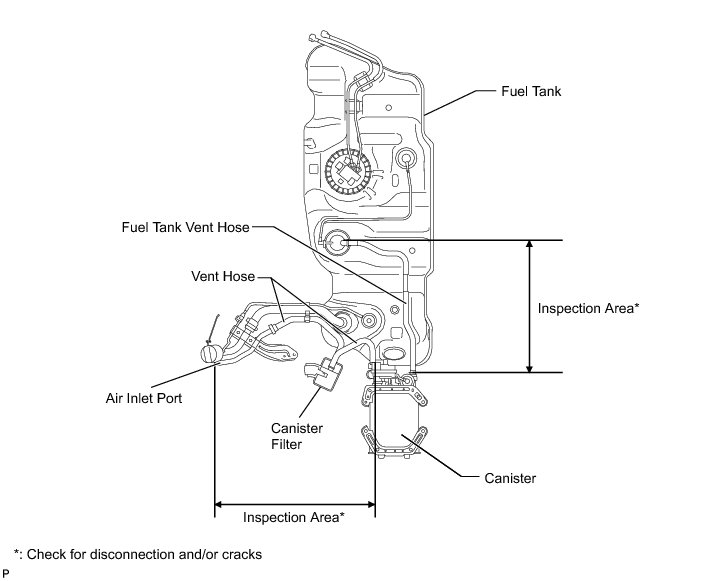 Fuel Tank

Fuel Tank Vent Hose

Vent Hose

Inspection Area*

Air Inlet Port

Canister Filter

Canister

Inspection Area*

*: Check for disconnection and/or cracks

P